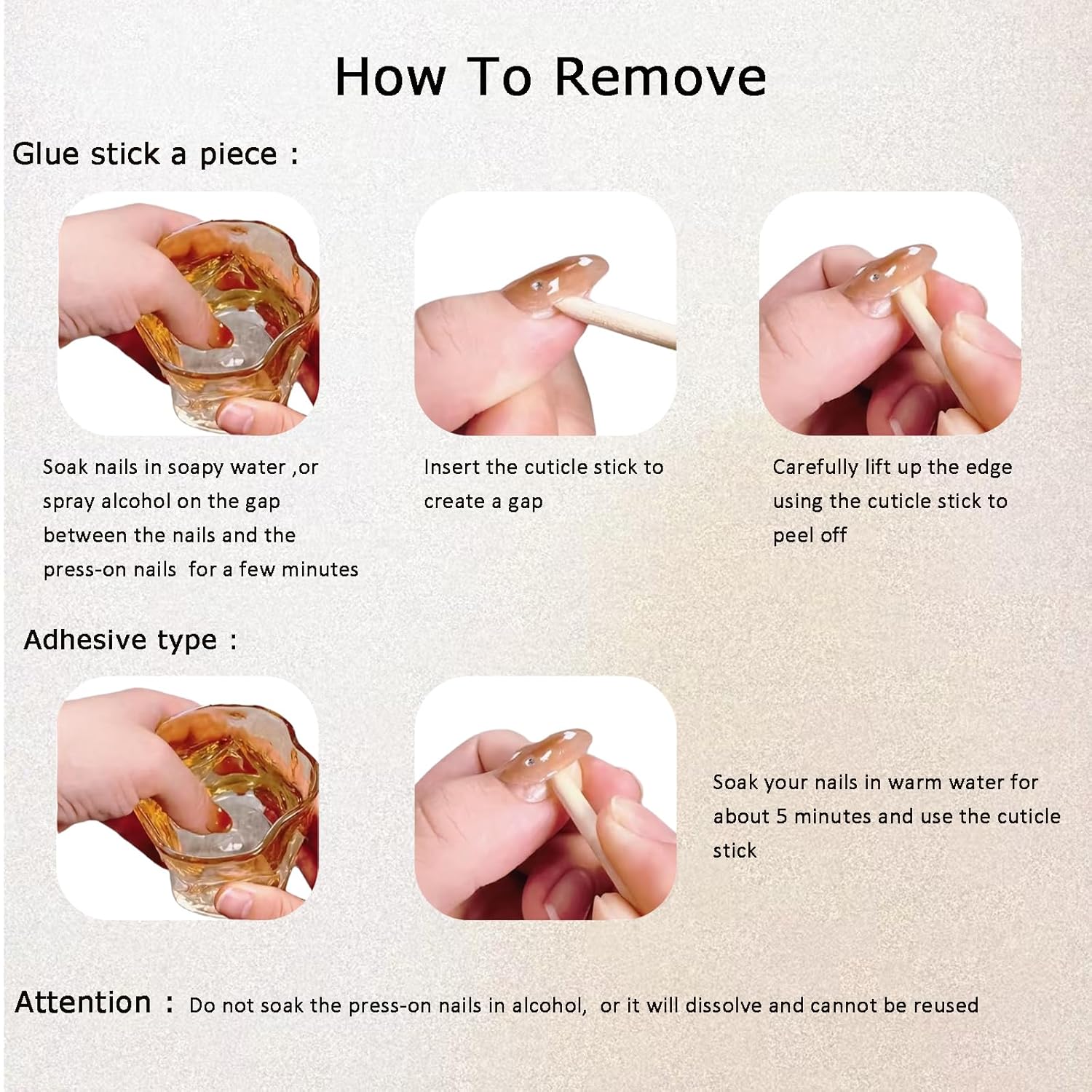 How To Remove

Glue stick a piece :

Soak nails in soapy water ,or spray alcohol on the gap between the nails and the press-on nails for a few minutes

Insert the cuticle stick to create a gap

Carefully lift up the edge using the cuticle stick to peel off

Adhesive type :

Soak your nails in warm water for about 5 minutes and use the cuticle stick

Attention : Do not soak the press-on nails in alcohol, or it will dissolve and cannot be reused