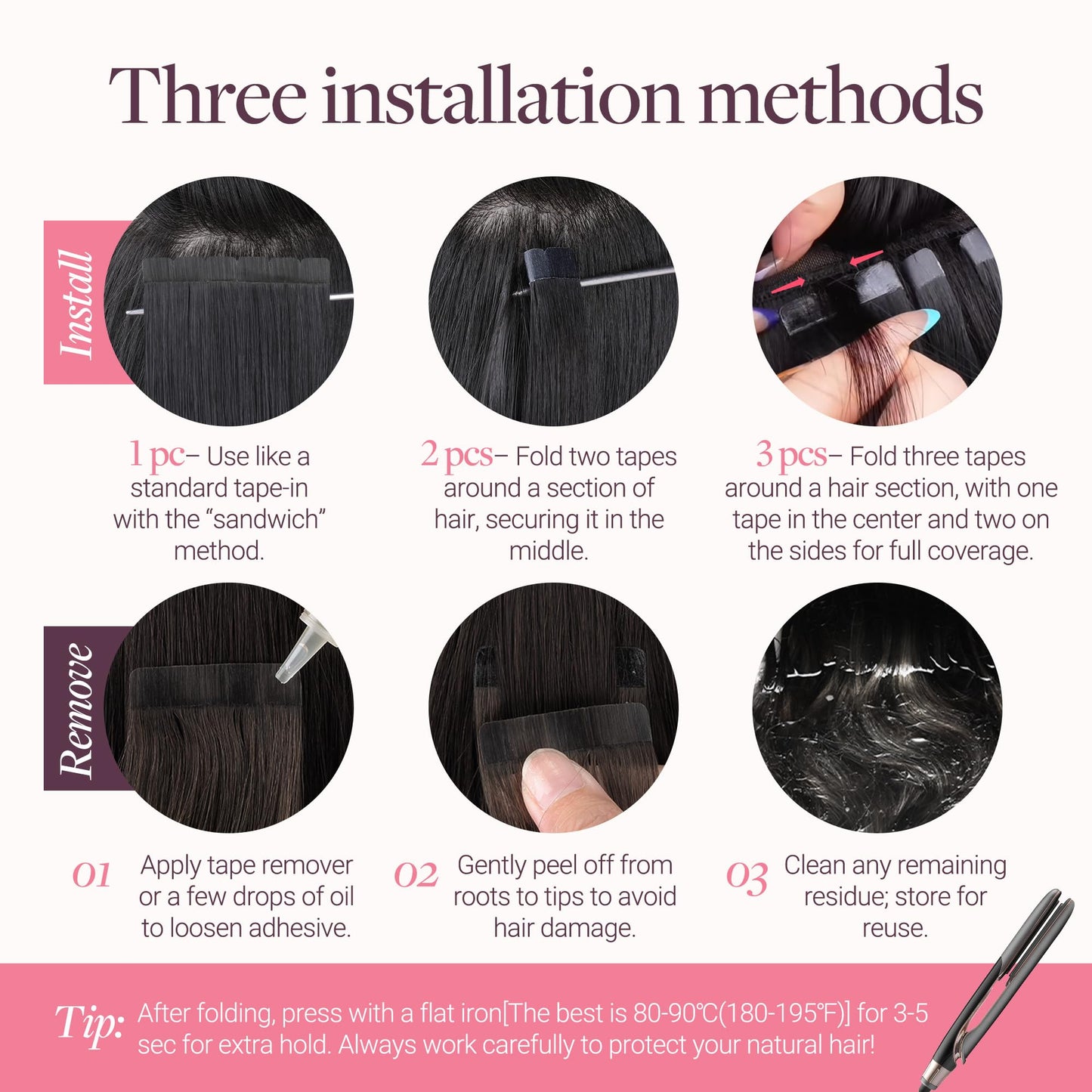 Three installation methods

Install

1 pc– Use like a standard tape-in with the "sandwich" method.

2 pcs– Fold two tapes around a section of hair, securing it in the middle.

3 pcs– Fold three tapes around a hair section, with one tape in the center and two on the sides for full coverage.

Remove

01 Apply tape remover or a few drops of oil to loosen adhesive.

02 Gently peel off from roots to tips to avoid hair damage.

03 Clean any remaining residue; store for reuse.

Tip: After folding, press with a flat iron[The best is 80-90℃(180-195℉)] for 3-5 sec for extra hold. Always work carefully to protect your natural hair!