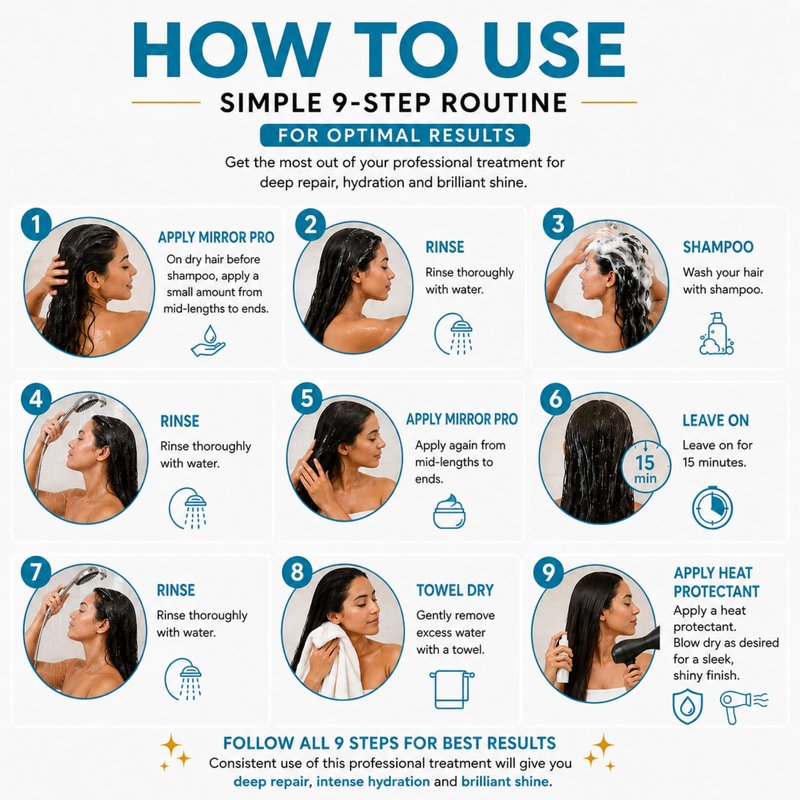 HOW TO USE

SIMPLE 9-STEP ROUTINE

FOR OPTIMAL RESULTS

Get the most out of your professional treatment for deep repair, hydration and brilliant shine.

1 APPLY MIRROR PRO
On dry hair before shampoo, apply a small amount from mid-lengths to ends.

2 RINSE
Rinse thoroughly with water.

3 SHAMPOO
Wash your hair with shampoo.

4 RINSE
Rinse thoroughly with water.

5 APPLY MIRROR PRO
Apply again from mid-lengths to ends.

6 15 min
LEAVE ON
Leave on for 15 minutes.

7 RINSE
Rinse thoroughly with water.

8 TOWEL DRY
Gently remove excess water with a towel.

9 APPLY HEAT PROTECTANT
Apply a heat protectant. Blow dry as desired for a sleek, shiny finish.

FOLLOW ALL 9 STEPS FOR BEST RESULTS
Consistent use of this professional treatment will give you deep repair, intense hydration and brilliant shine.