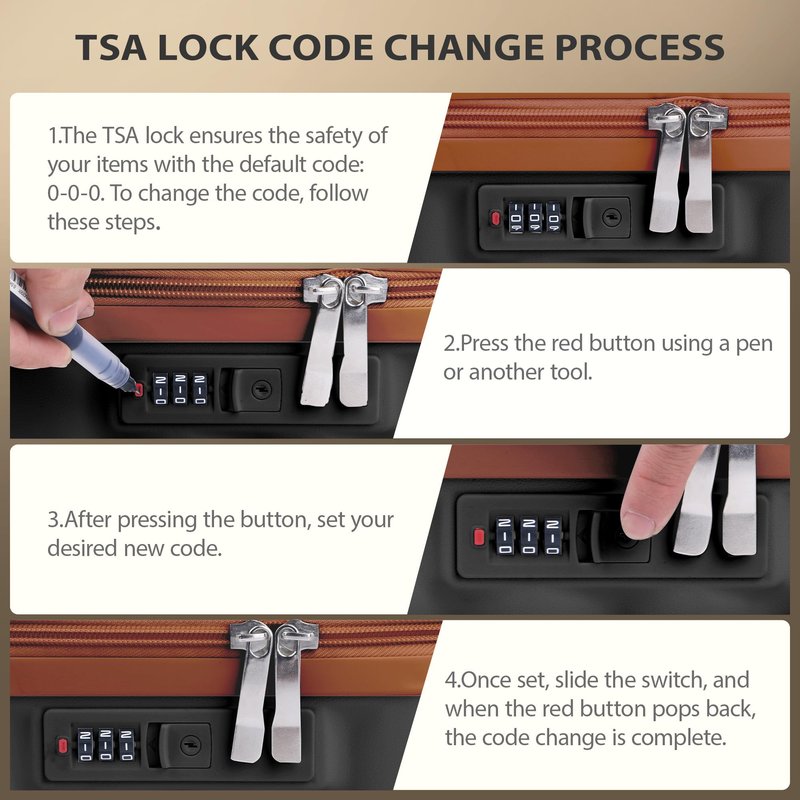 TSA LOCK CODE CHANGE PROCESS

1.The TSA lock ensures the safety of your items with the default code: 0-0-0. To change the code, follow these steps.

2.Press the red button using a pen or another tool.

3.After pressing the button, set your desired new code.

4.Once set, slide the switch, and when the red button pops back, the code change is complete.