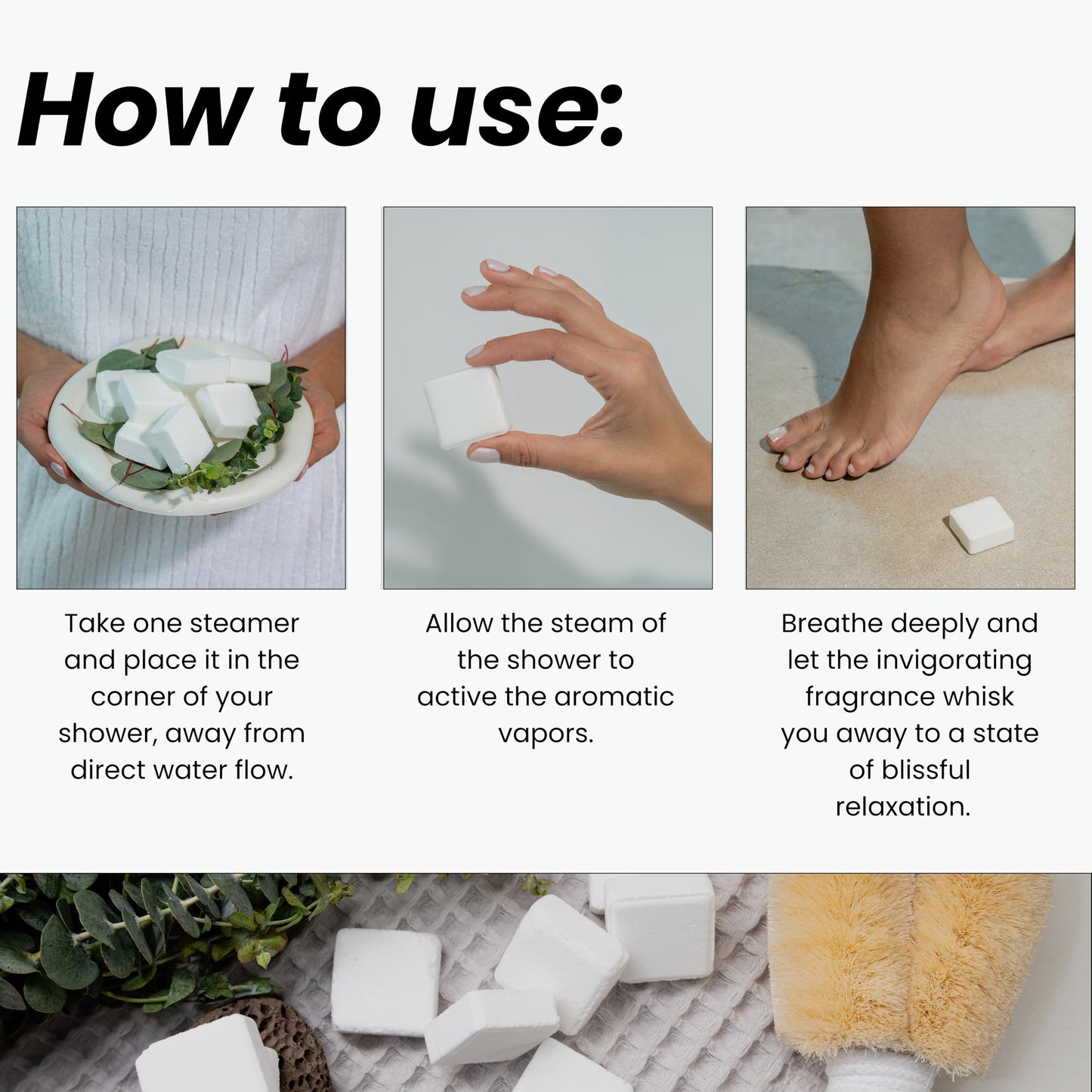 How to use:

Take one steamer and place it in the corner of your shower, away from direct water flow.

Allow the steam of the shower to active the aromatic vapors.

Breathe deeply and let the invigorating fragrance whisk you away to a state of blissful relaxation.