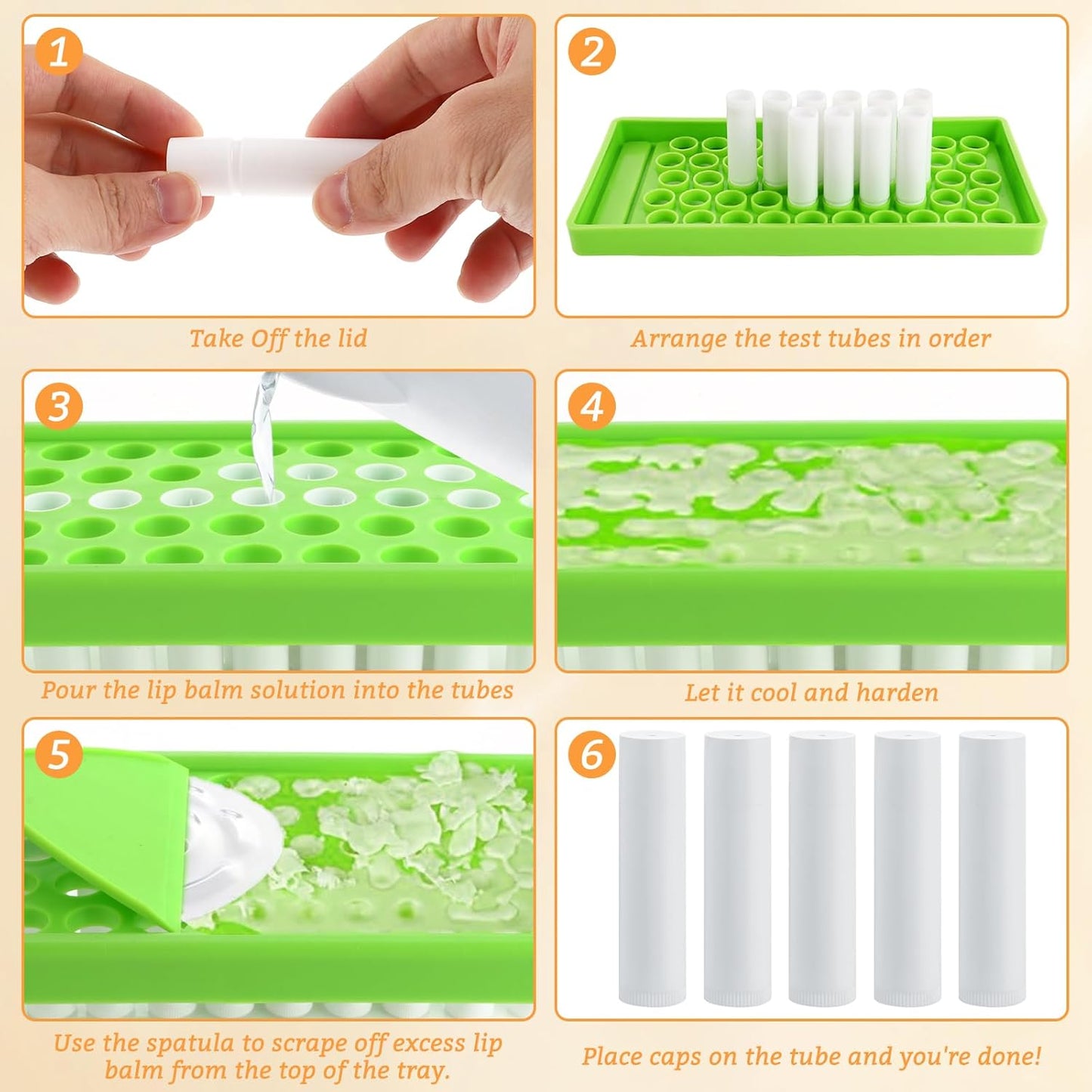 1

Take Off the lid

2

Arrange the test tubes in order

3

Pour the lip balm solution into the tubes

4

Let it cool and harden

5

Use the spatula to scrape off excess lip balm from the top of the tray.

6

Place caps on the tube and you're done!