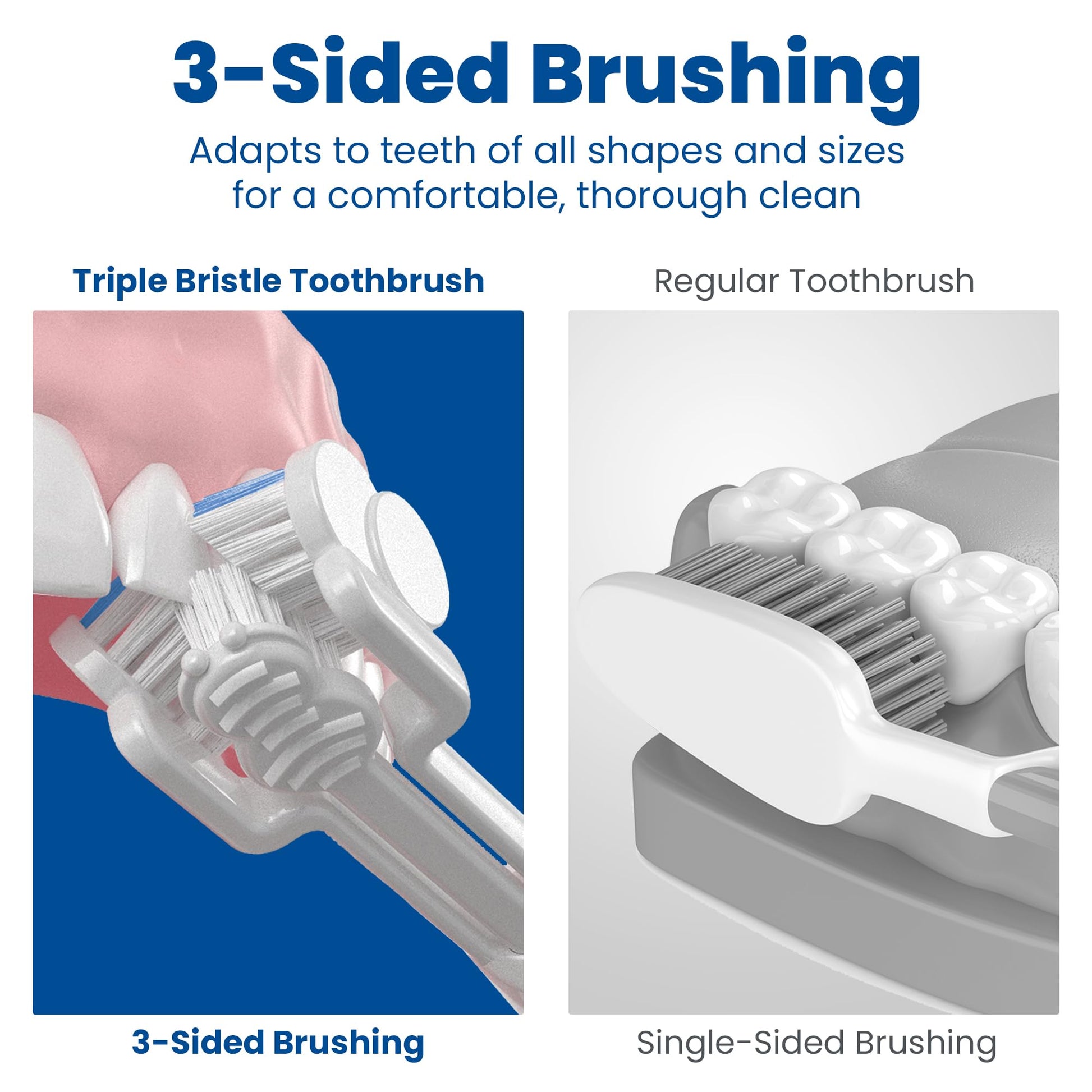 3-Sided Brushing

Adapts to teeth of all shapes and sizes for a comfortable, thorough clean

Triple Bristle Toothbrush

3-Sided Brushing

Regular Toothbrush

Single-Sided Brushing