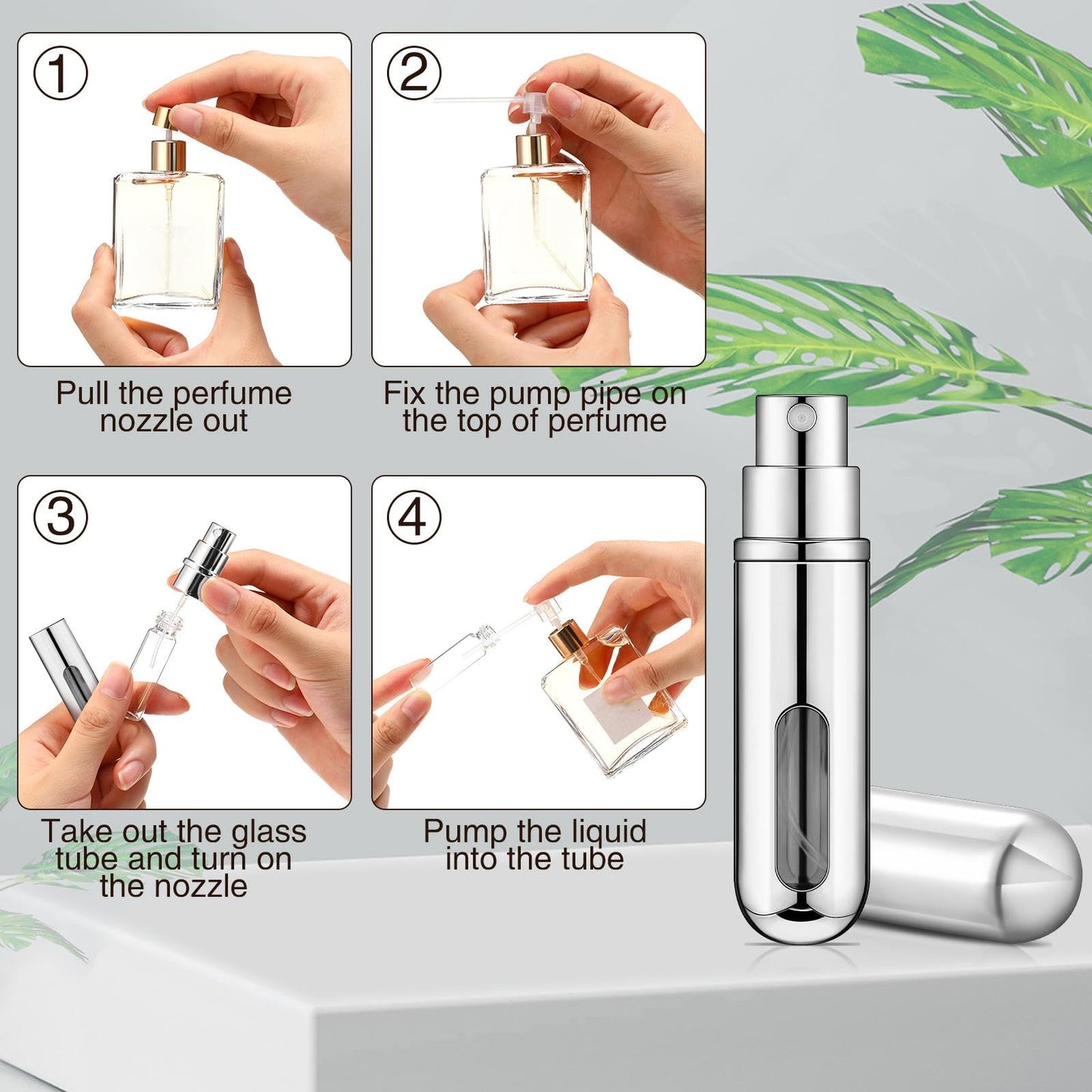 ①

Pull the perfume nozzle out

②

Fix the pump pipe on the top of perfume

③

Take out the glass tube and turn on the nozzle

④

Pump the liquid into the tube