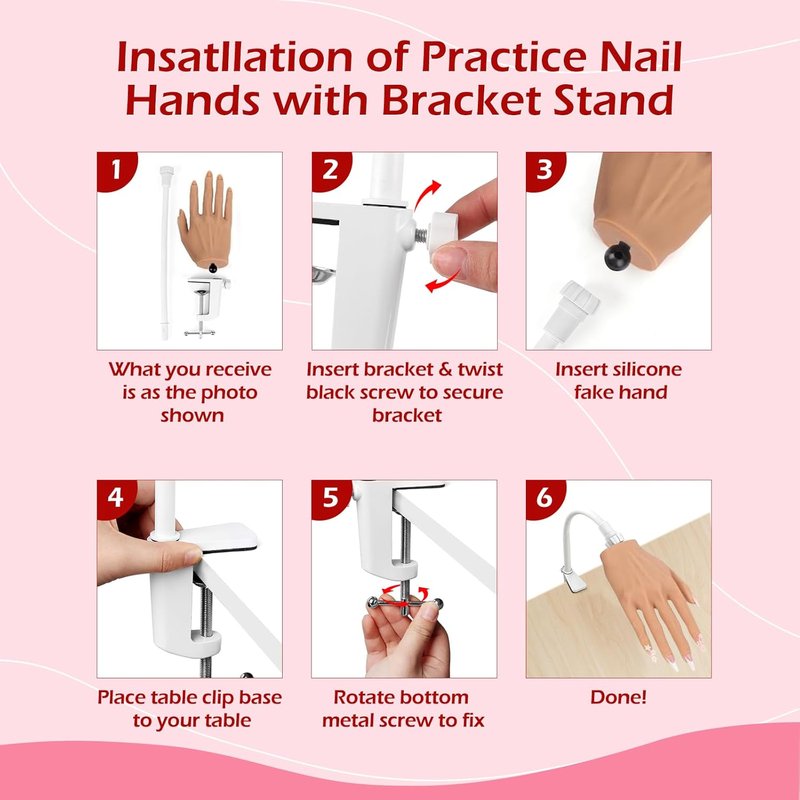 Insatllation of Practice Nail Hands with Bracket Stand

1
What you receive is as the photo shown

2
Insert bracket & twist black screw to secure bracket

3
Insert silicone fake hand

4
Place table clip base to your table

5
Rotate bottom metal screw to fix

6
Done!