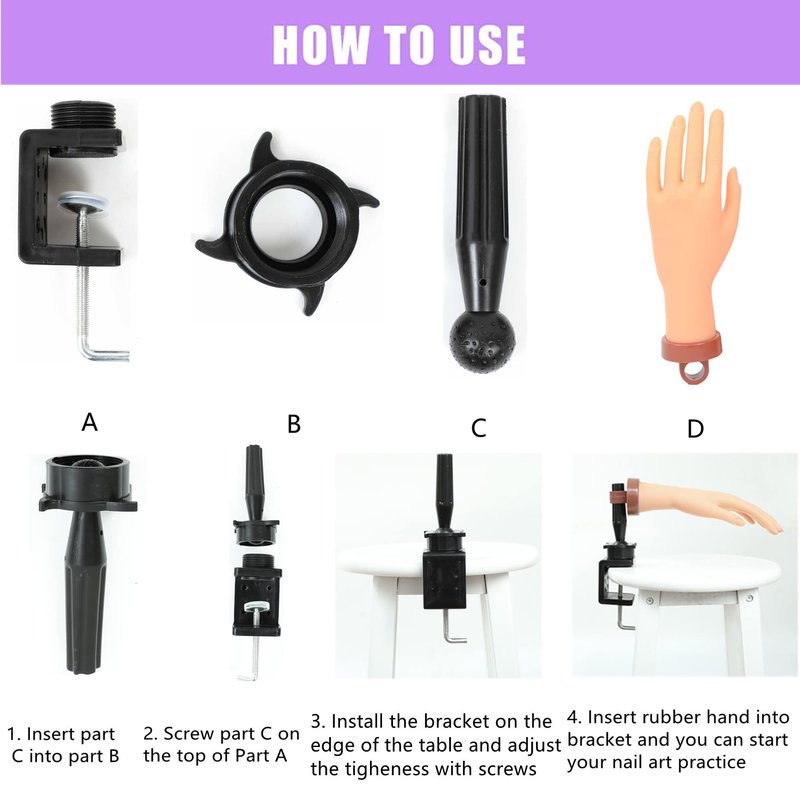 HOW TO USE

A

B

C

D

1. Insert part C into part B

2. Screw part C on the top of Part A

3. Install the bracket on the edge of the table and adjust the tigheness with screws

4. Insert rubber hand into bracket and you can start your nail art practice