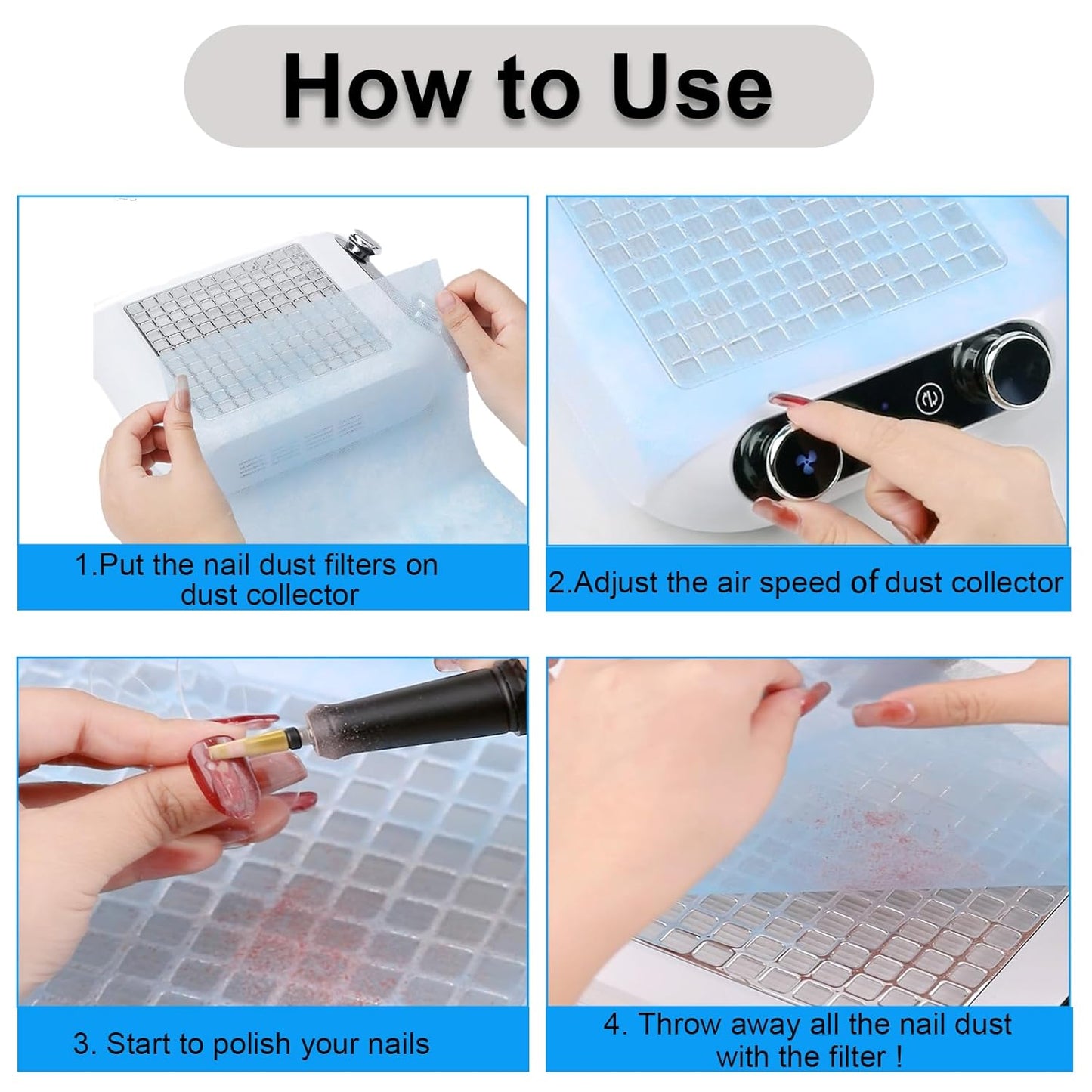 How to Use

1.Put the nail dust filters on dust collector

2.Adjust the air speed of dust collector

3. Start to polish your nails

4. Throw away all the nail dust with the filter !