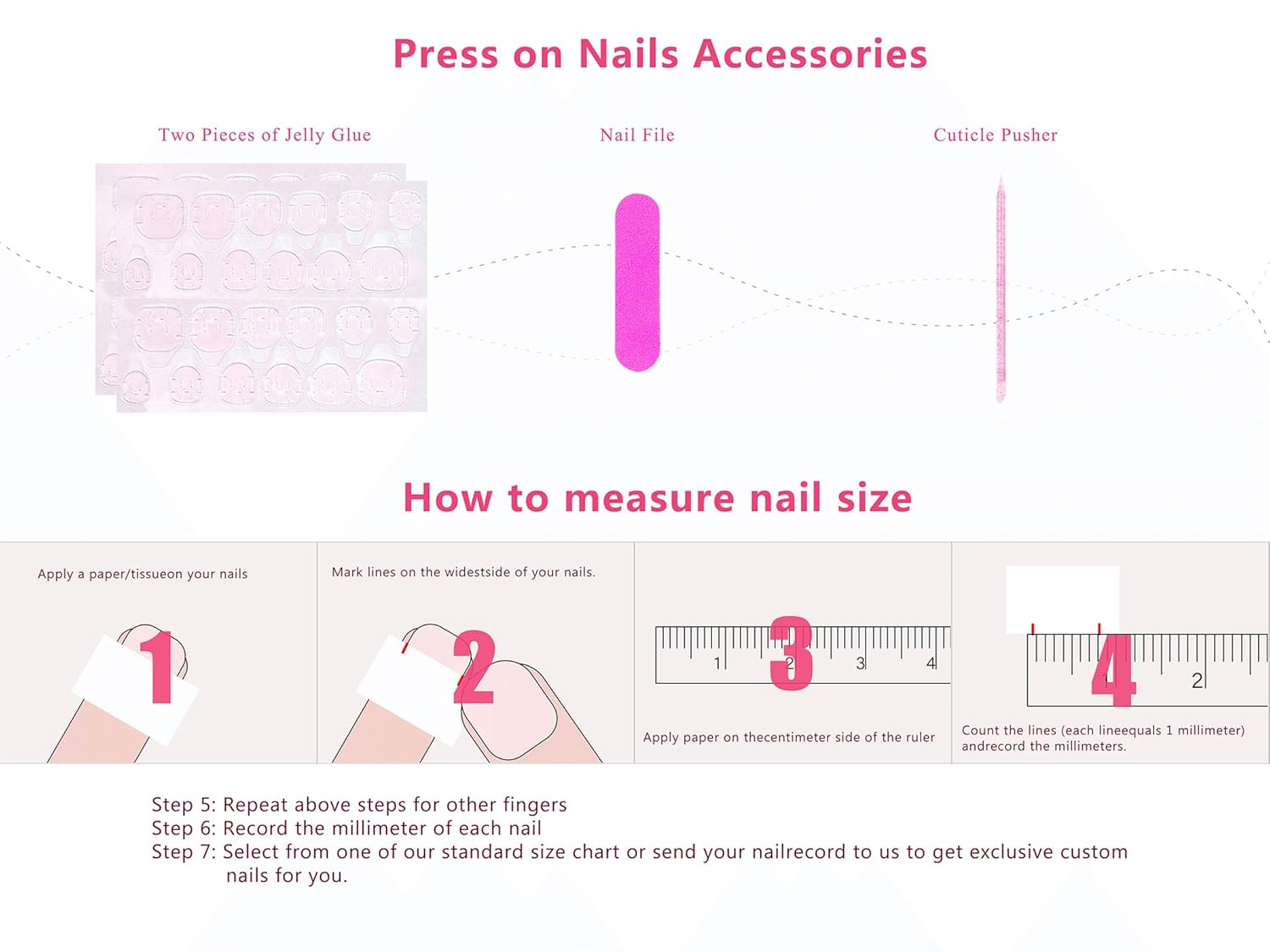 Press on Nails Accessories

Two Pieces of Jelly Glue

Nail File

Cuticle Pusher

How to measure nail size

Apply a paper/tissueon your nails

1

Mark lines on the widestside of your nails.

2

1 2 3 4

3

Apply paper on thecentimeter side of the ruler

2

4

Count the lines (each lineequals 1 millimeter) andrecord the millimeters.

Step 5: Repeat above steps for other fingers
Step 6: Record the millimeter of each nail
Step 7: Select from one of our standard size chart or send your nailrecord to us to get exclusive custom nails for you.