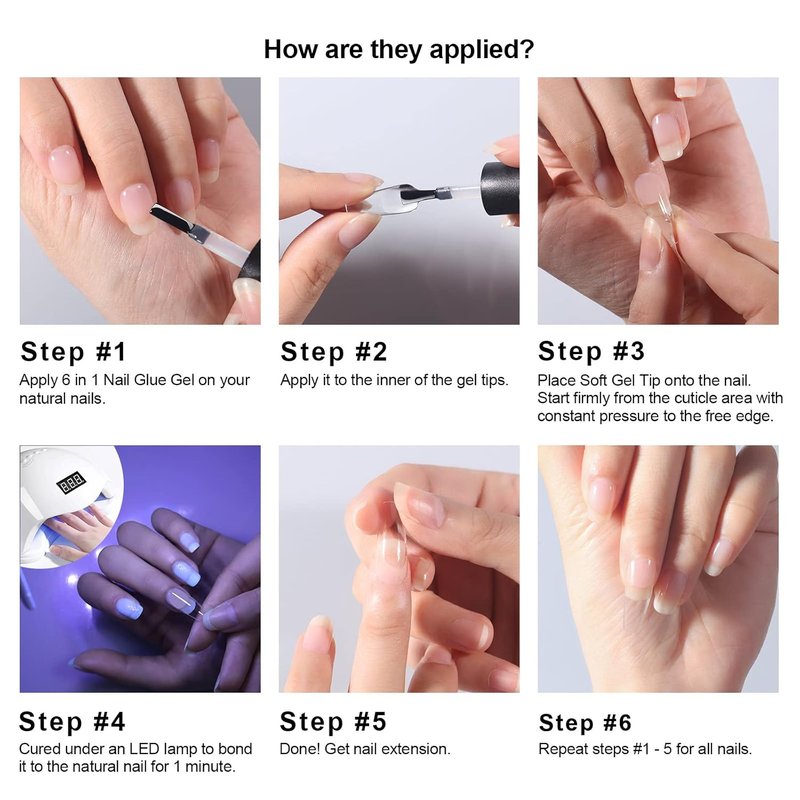 How are they applied?

Step #1
Apply 6 in 1 Nail Glue Gel on your natural nails.

Step #2
Apply it to the inner of the gel tips.

Step #3
Place Soft Gel Tip onto the nail. Start firmly from the cuticle area with constant pressure to the free edge.

Step #4
Cured under an LED lamp to bond it to the natural nail for 1 minute.

Step #5
Done! Get nail extension.

Step #6
Repeat steps #1 - 5 for all nails.