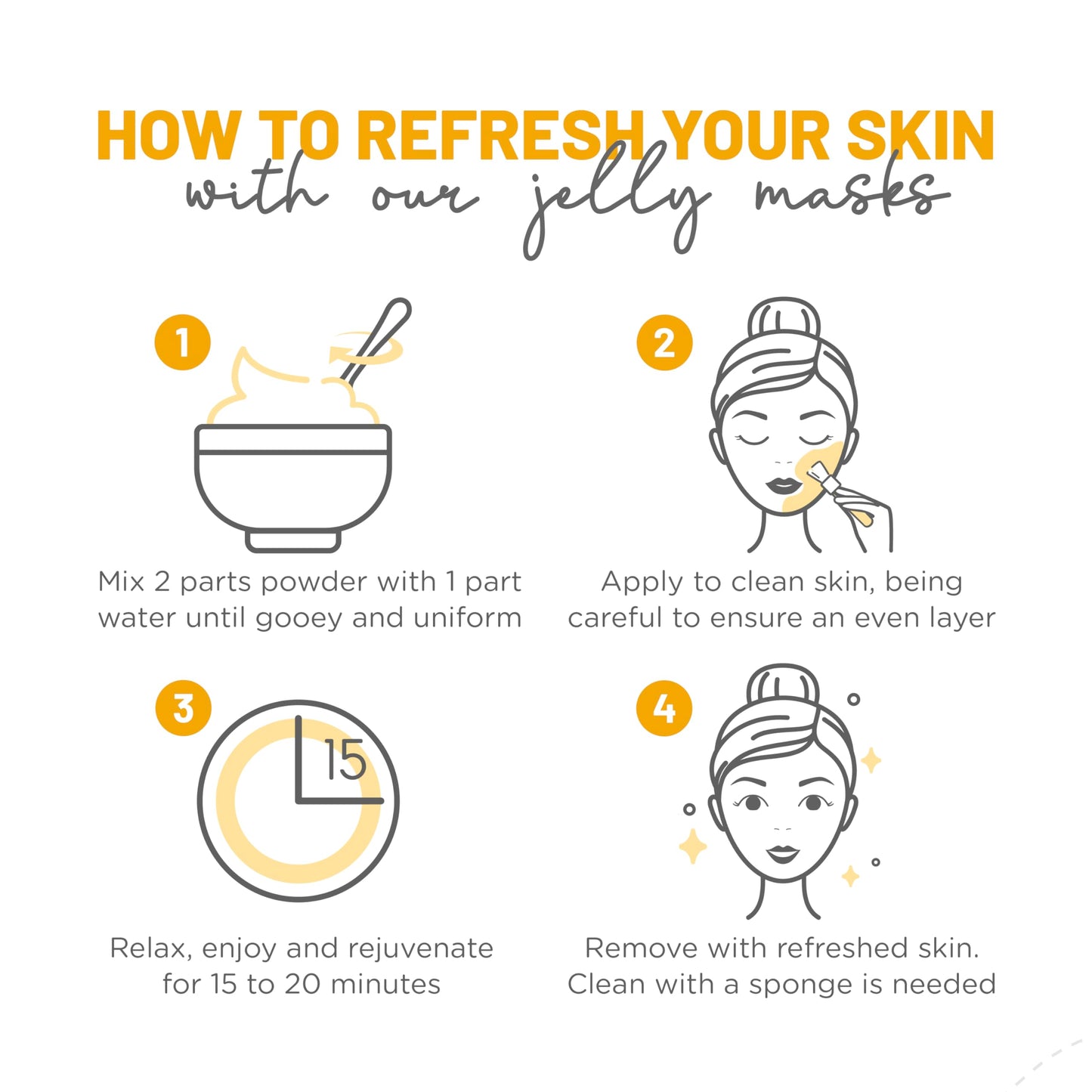 HOW TO REFRESH YOUR SKIN
with our jelly masks

1
Mix 2 parts powder with 1 part water until gooey and uniform

2
Apply to clean skin, being careful to ensure an even layer

3
15
Relax, enjoy and rejuvenate for 15 to 20 minutes

4
Remove with refreshed skin. Clean with a sponge is needed