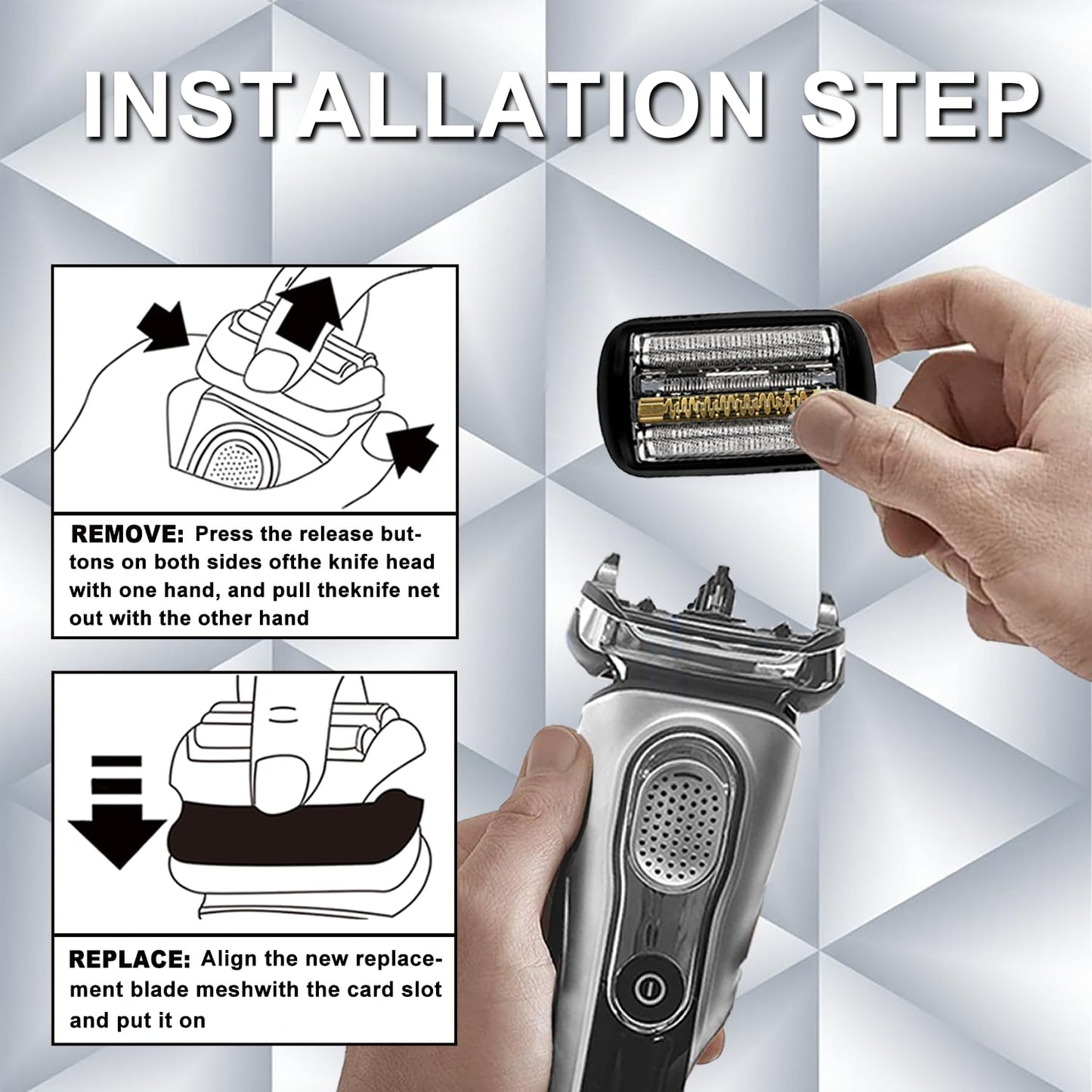 INSTALLATION STEP

REMOVE: Press the release buttons on both sides ofthe knife head with one hand, and pull theknife net out with the other hand

REPLACE: Align the new replacement blade meshwith the card slot and put it on