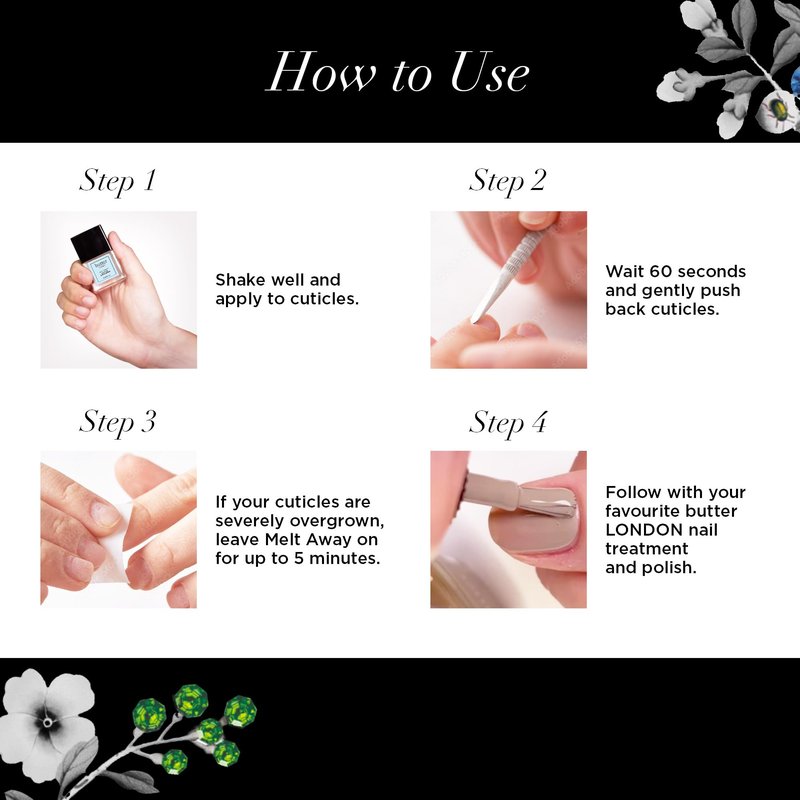 How to Use

Step 1

Shake well and apply to cuticles.

Step 2

Wait 60 seconds and gently push back cuticles.

Step 3

If your cuticles are severely overgrown, leave Melt Away on for up to 5 minutes.

Step 4

Follow with your favourite butter LONDON nail treatment and polish.