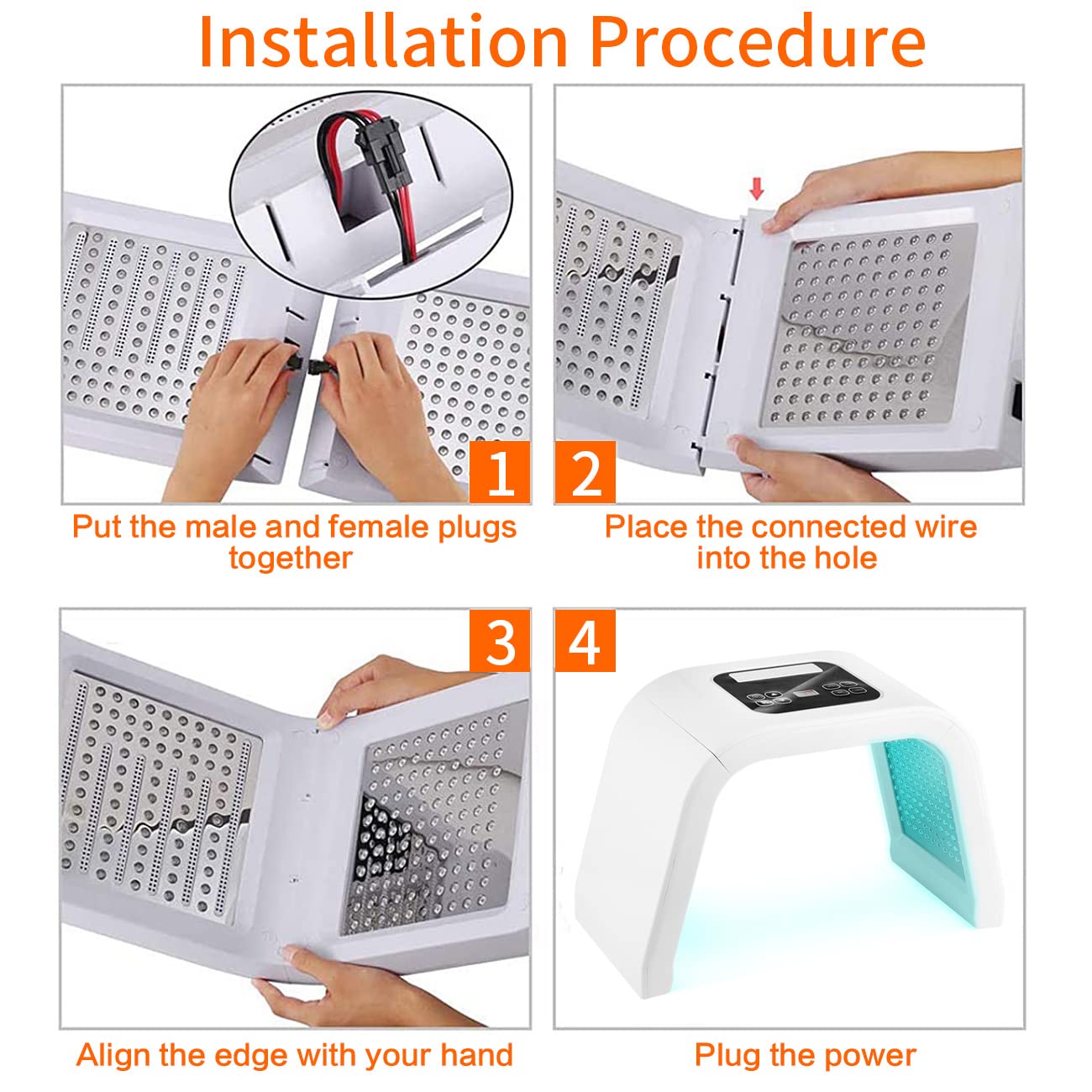 Installation Procedure

1

Put the male and female plugs together

2

Place the connected wire into the hole

3

Align the edge with your hand

4

Plug the power