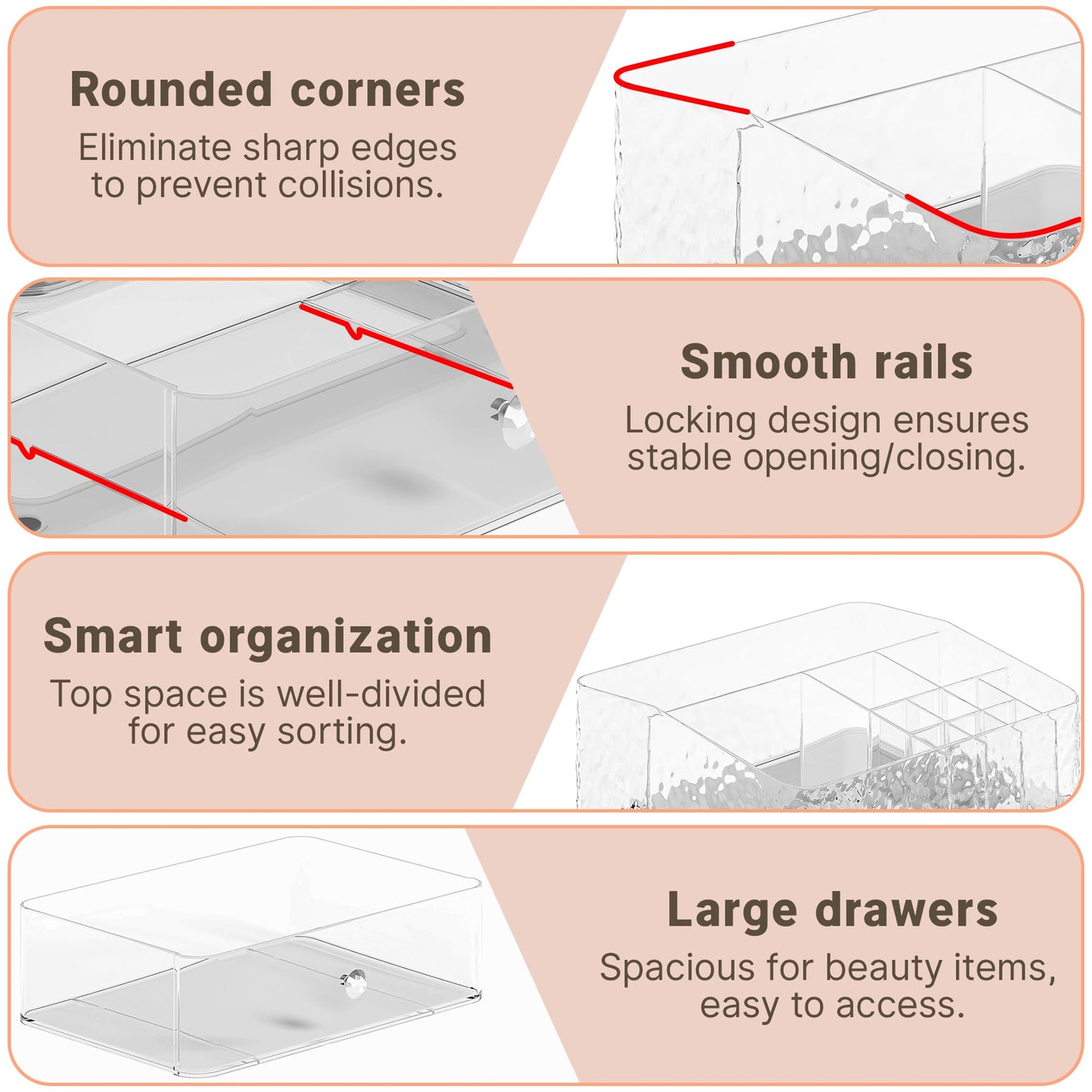 Rounded corners

Eliminate sharp edges to prevent collisions.

Smooth rails

Locking design ensures stable opening/closing.

Smart organization

Top space is well-divided for easy sorting.

Large drawers

Spacious for beauty items, easy to access.