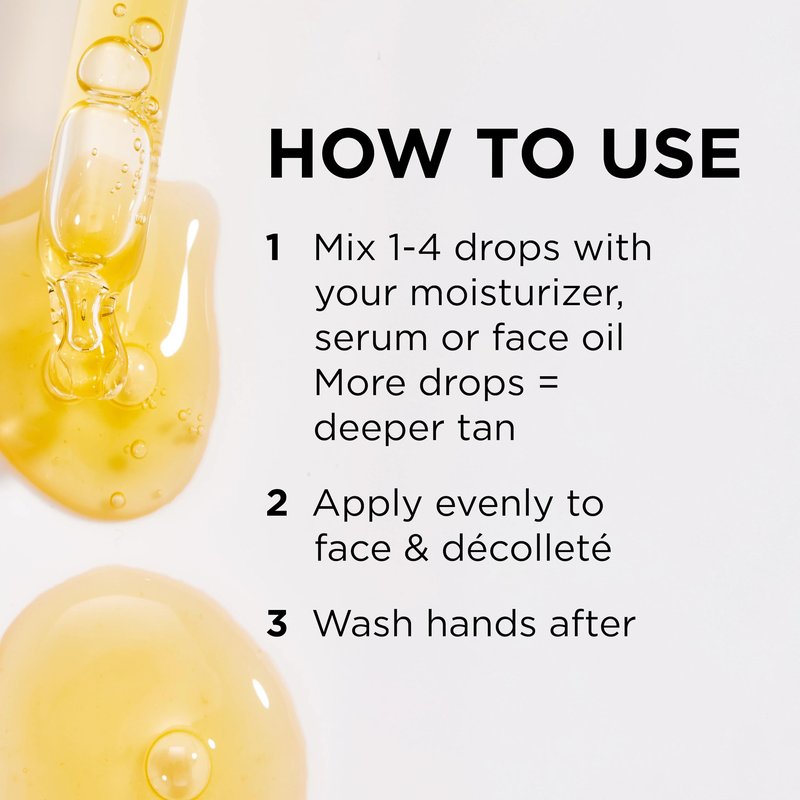 HOW TO USE

1 Mix 1-4 drops with your moisturizer, serum or face oil More drops = deeper tan

2 Apply evenly to face & décolleté

3 Wash hands after