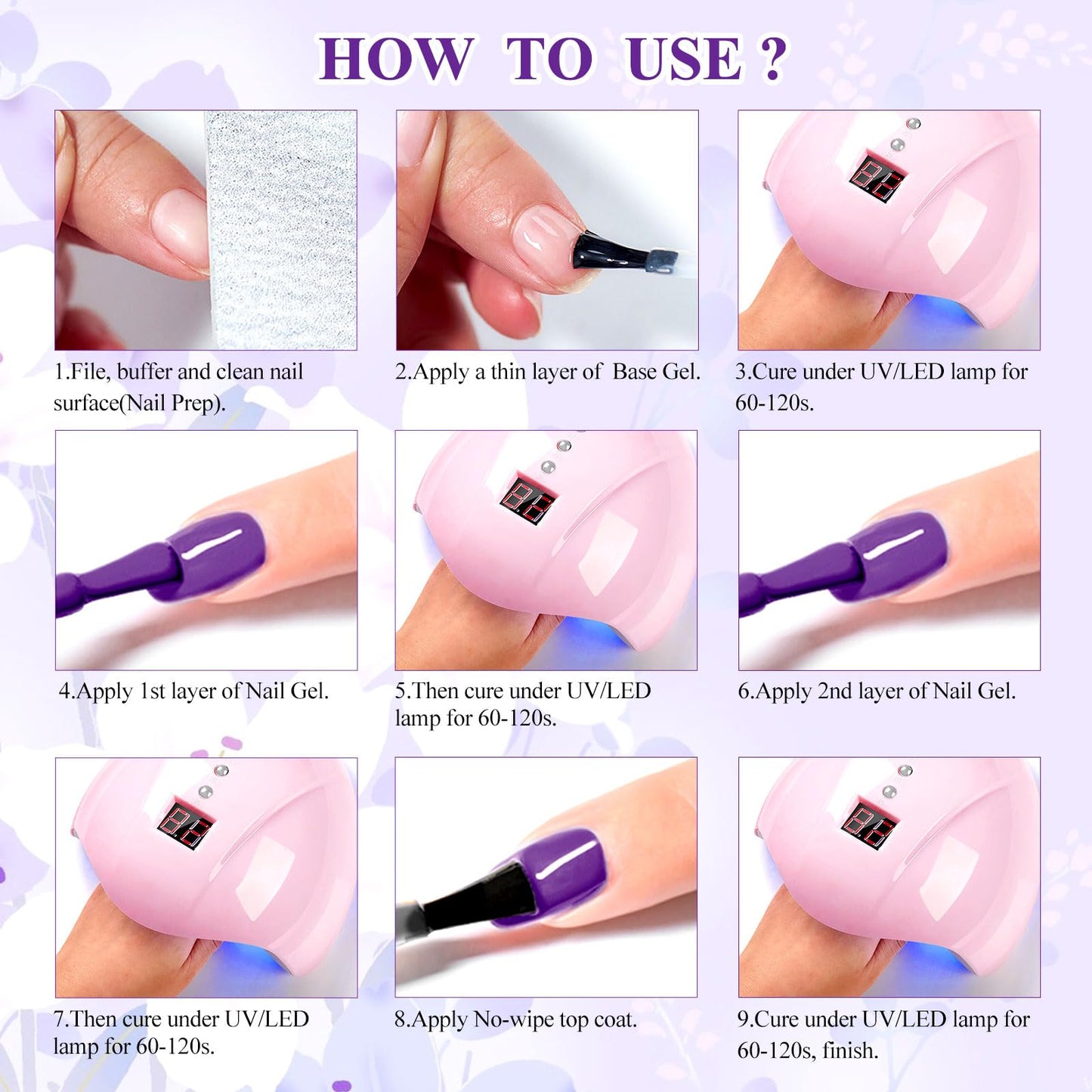 HOW TO USE ?

1.File, buffer and clean nail surface(Nail Prep).

2.Apply a thin layer of Base Gel.

3.Cure under UV/LED lamp for 60-120s.

4.Apply 1st layer of Nail Gel.

5.Then cure under UV/LED lamp for 60-120s.

6.Apply 2nd layer of Nail Gel.

7.Then cure under UV/LED lamp for 60-120s.

8.Apply No-wipe top coat.

9.Cure under UV/LED lamp for 60-120s, finish.