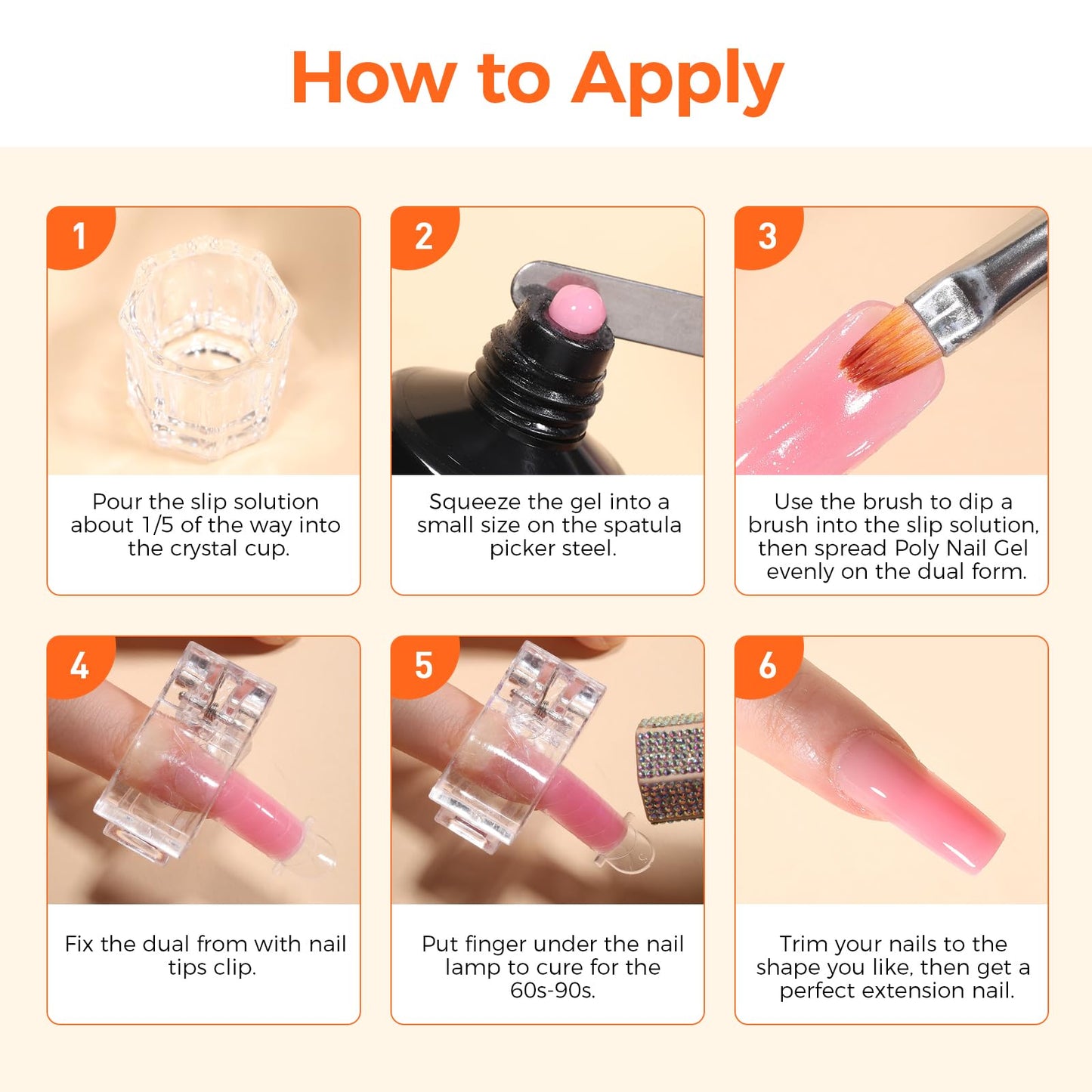 How to Apply

1

Pour the slip solution about 1/5 of the way into the crystal cup.

2

Squeeze the gel into a small size on the spatula picker steel.

3

Use the brush to dip a brush into the slip solution, then spread Poly Nail Gel evenly on the dual form.

4

Fix the dual from with nail tips clip.

5

Put finger under the nail lamp to cure for the 60s-90s.

6

Trim your nails to the shape you like, then get a perfect extension nail.