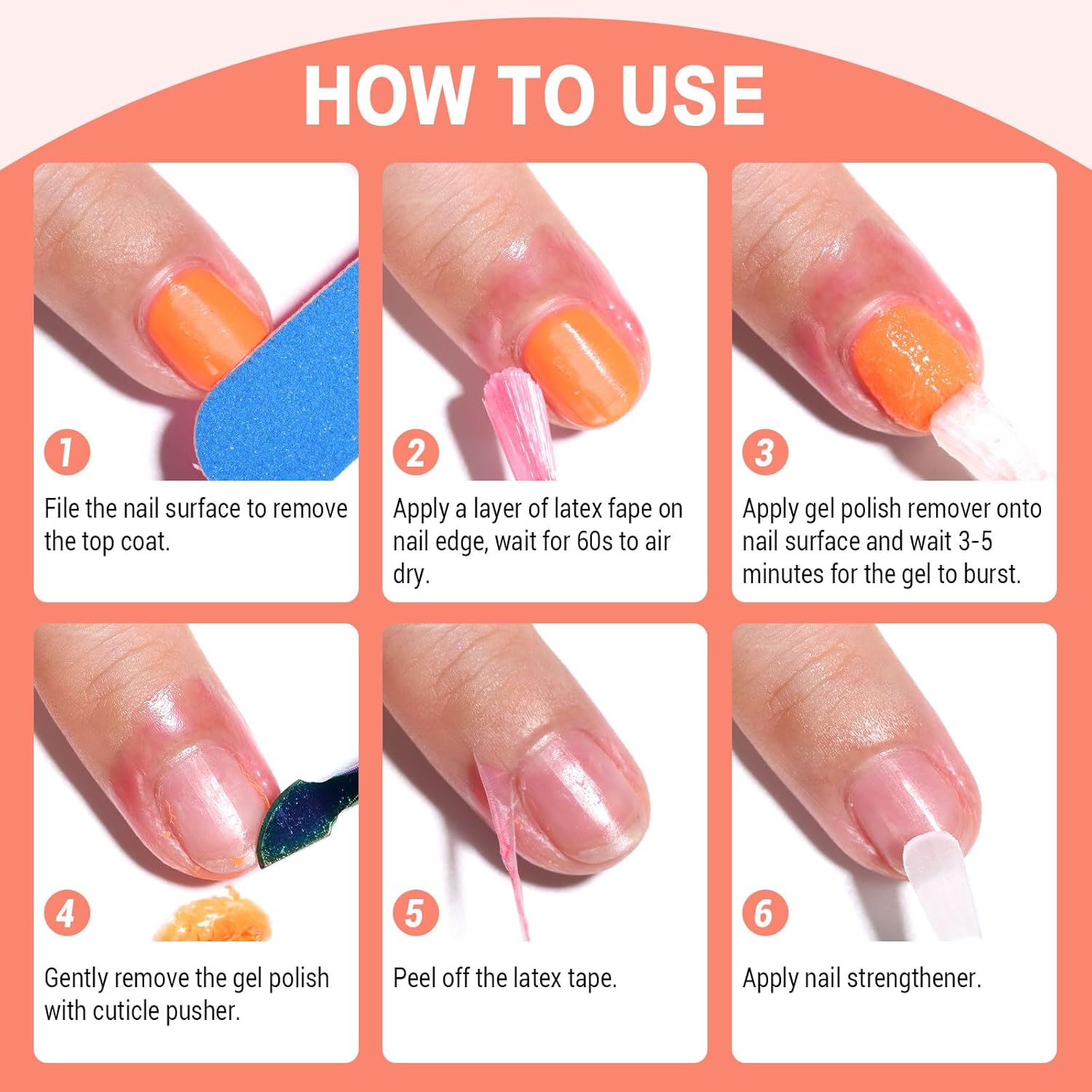 HOW TO USE

1

File the nail surface to remove the top coat.

2

Apply a layer of latex fape on nail edge, wait for 60s to air dry.

3

Apply gel polish remover onto nail surface and wait 3-5 minutes for the gel to burst.

4

Gently remove the gel polish with cuticle pusher.

5

Peel off the latex tape.

6

Apply nail strengthener.