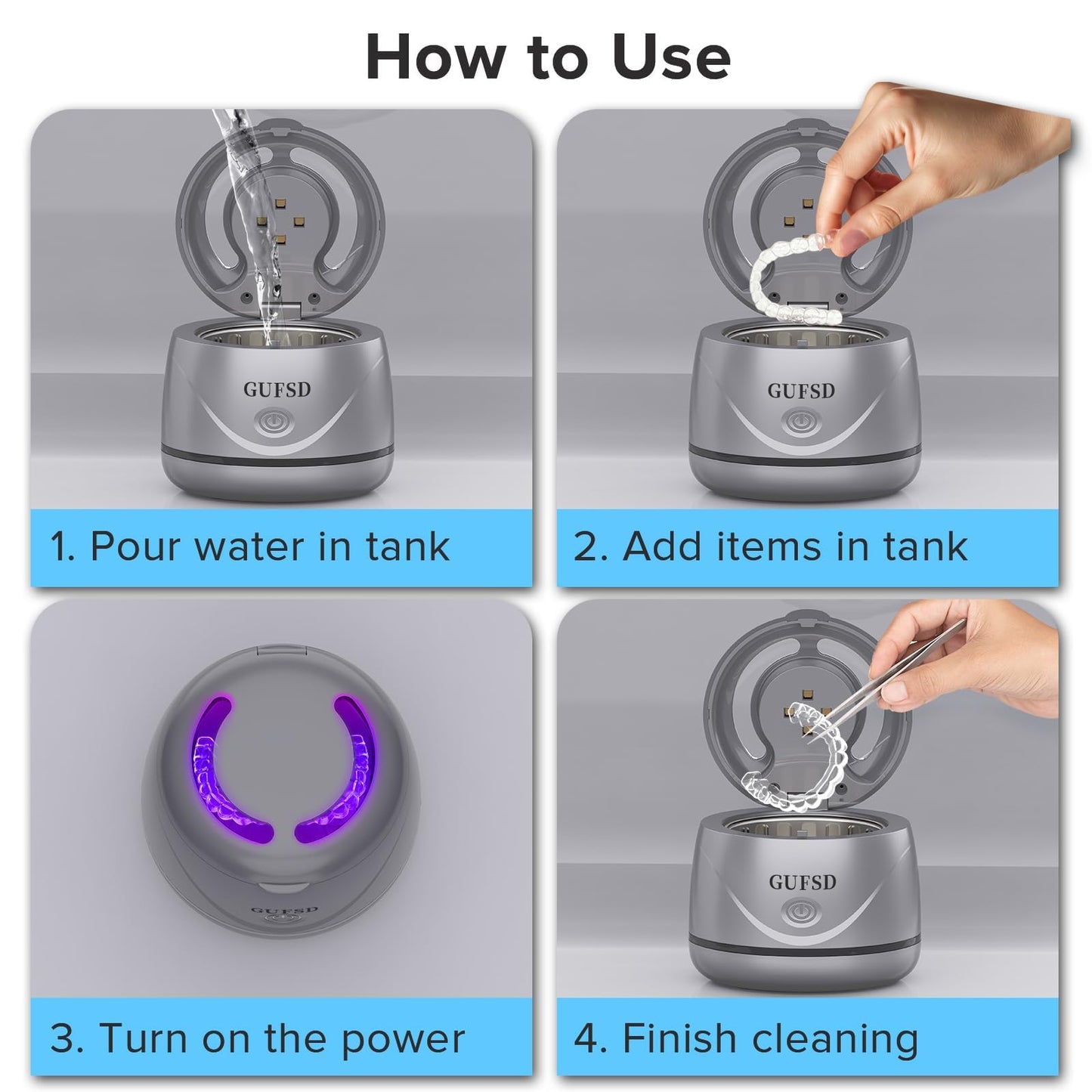 How to Use

GUFSD

1. Pour water in tank

GUFSD

2. Add items in tank

GUFSD

3. Turn on the power

GUFSD

4. Finish cleaning