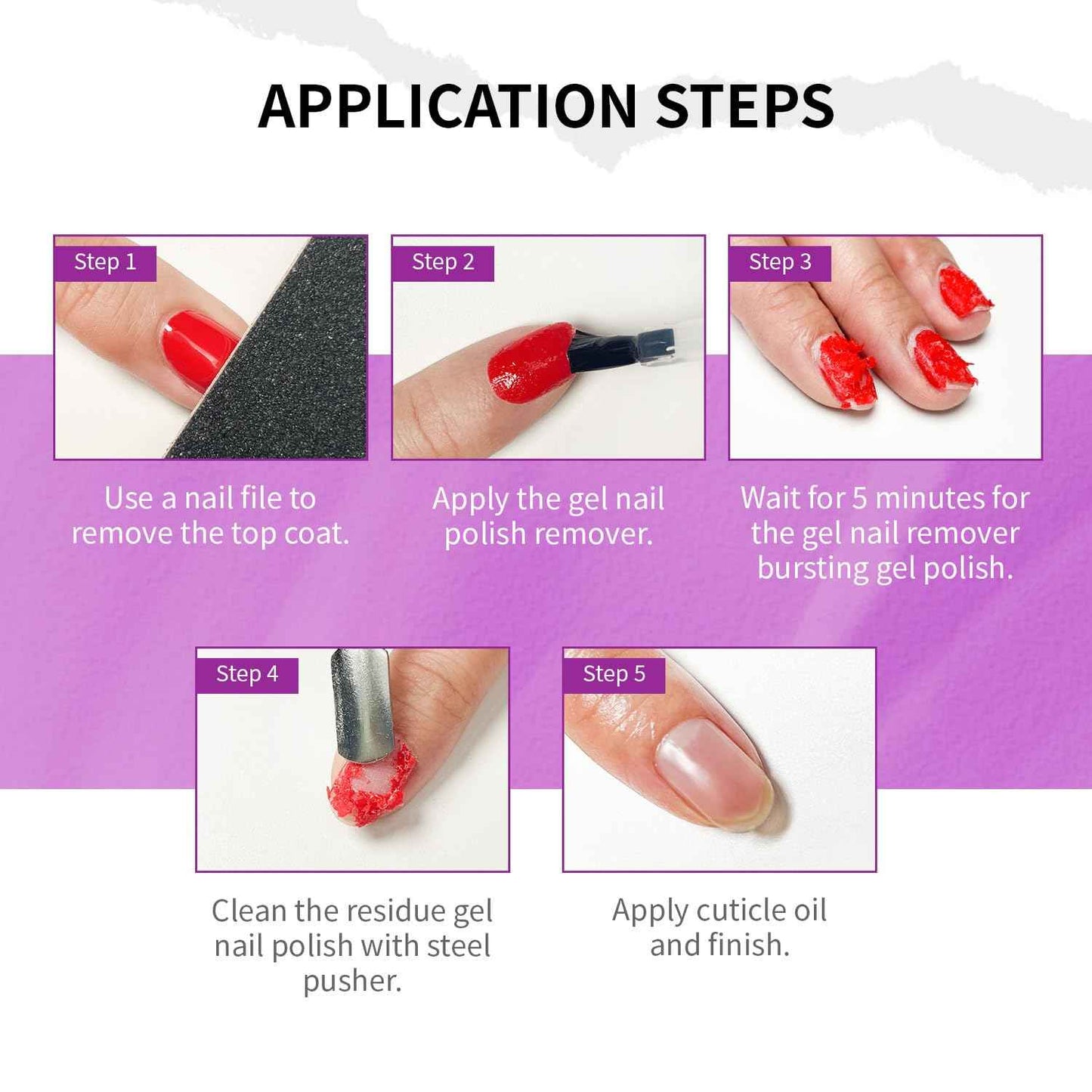 APPLICATION STEPS

Step 1

Use a nail file to remove the top coat.

Step 2

Apply the gel nail polish remover.

Step 3

Wait for 5 minutes for the gel nail remover bursting gel polish.

Step 4

Clean the residue gel nail polish with steel pusher.

Step 5

Apply cuticle oil and finish.