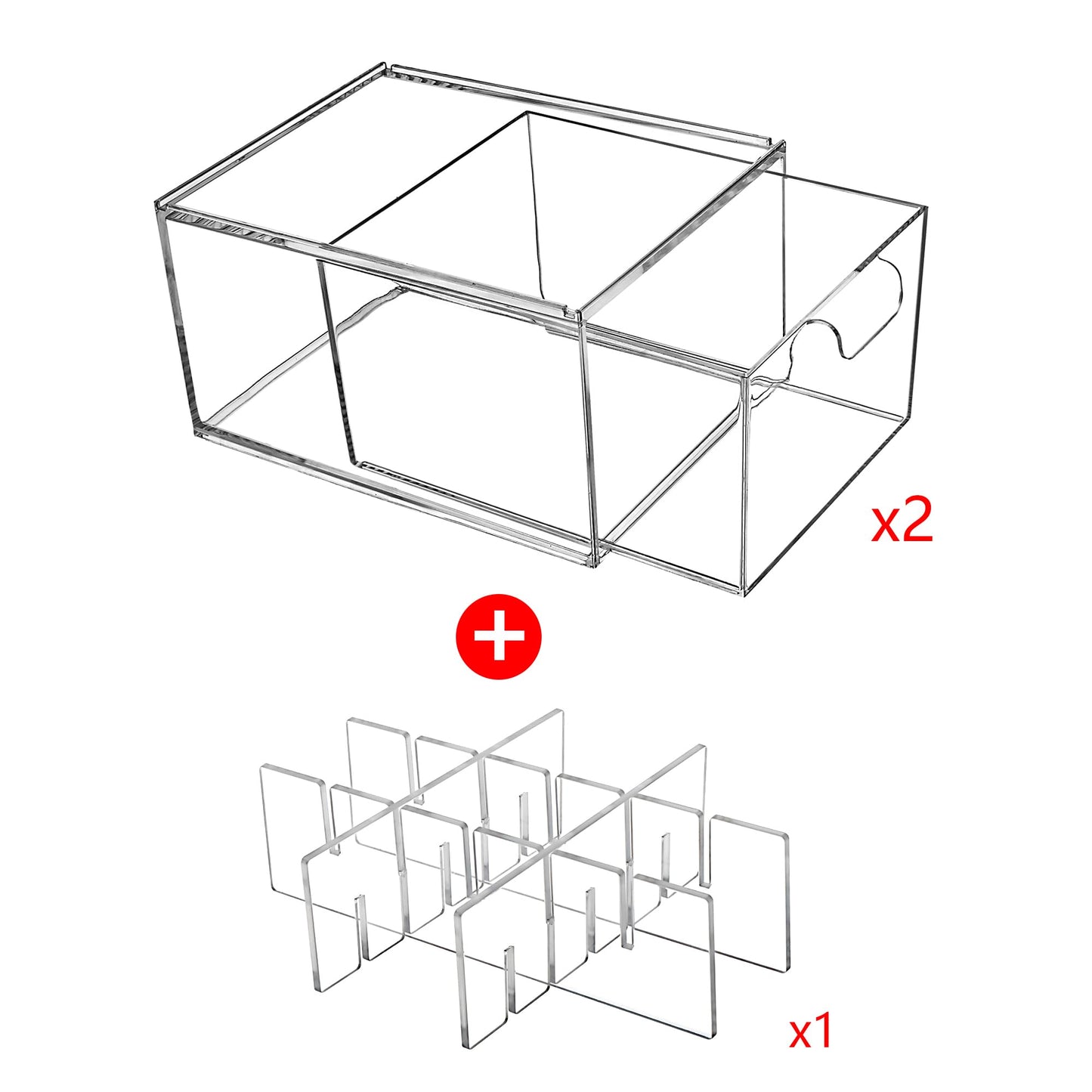 x2

+

x1