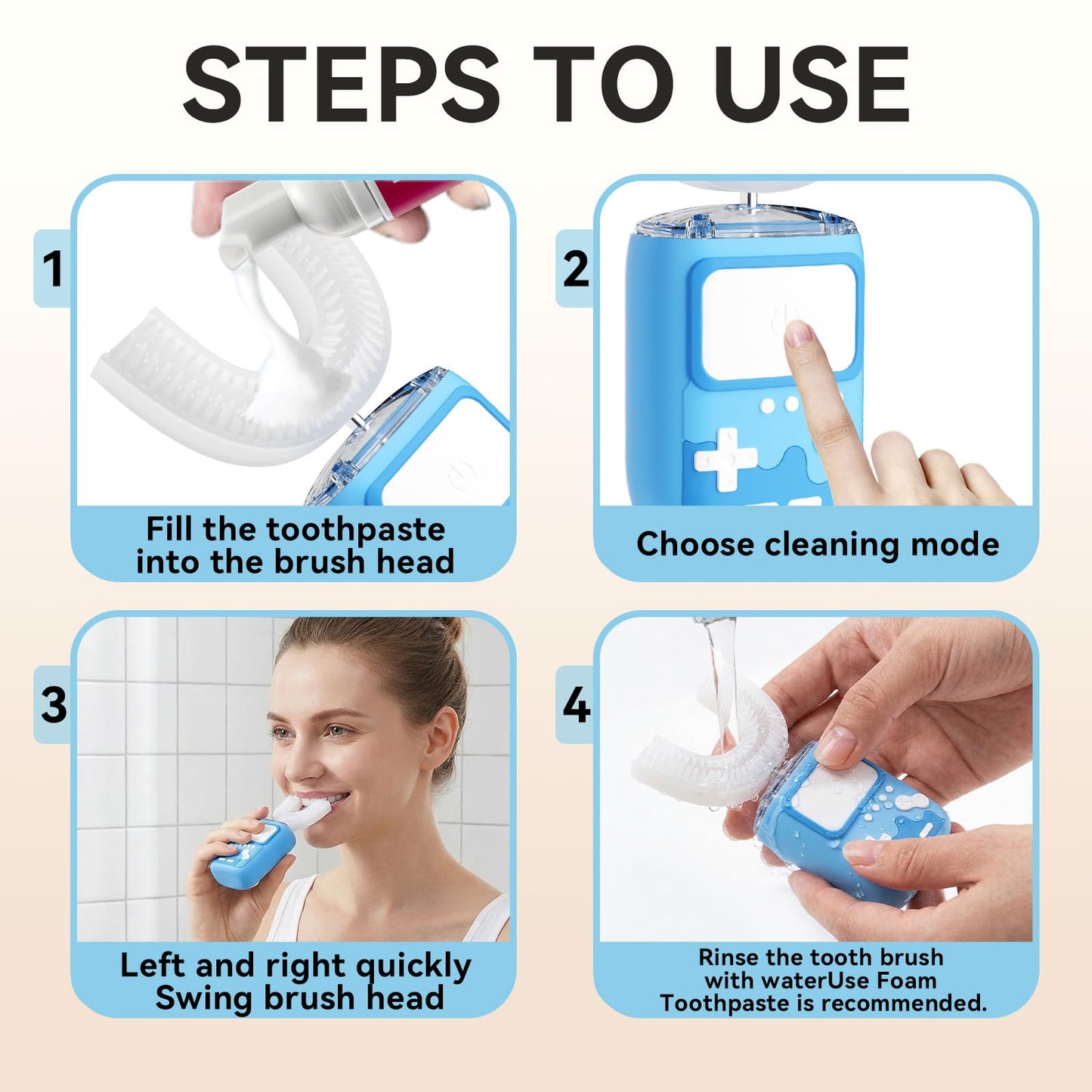 STEPS TO USE

1

Fill the toothpaste into the brush head

2

Choose cleaning mode

3

Left and right quickly Swing brush head

4

Rinse the tooth brush with waterUse Foam Toothpaste is recommended.