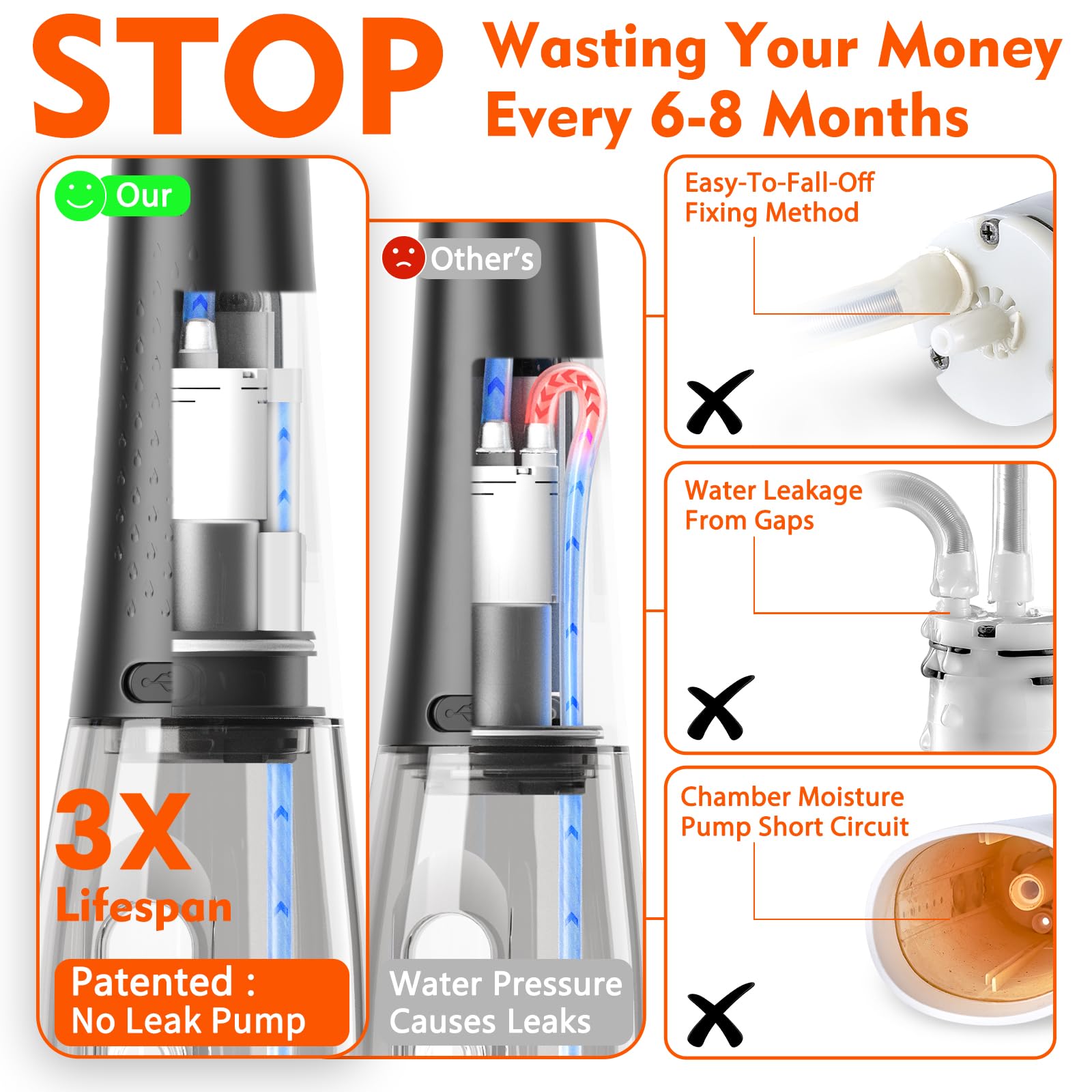 STOP Wasting Your Money Every 6-8 Months

Our

3X Lifespan

Patented : No Leak Pump

Other's

Water Pressure Causes Leaks

Easy-To-Fall-Off Fixing Method

Water Leakage From Gaps

Chamber Moisture Pump Short Circuit