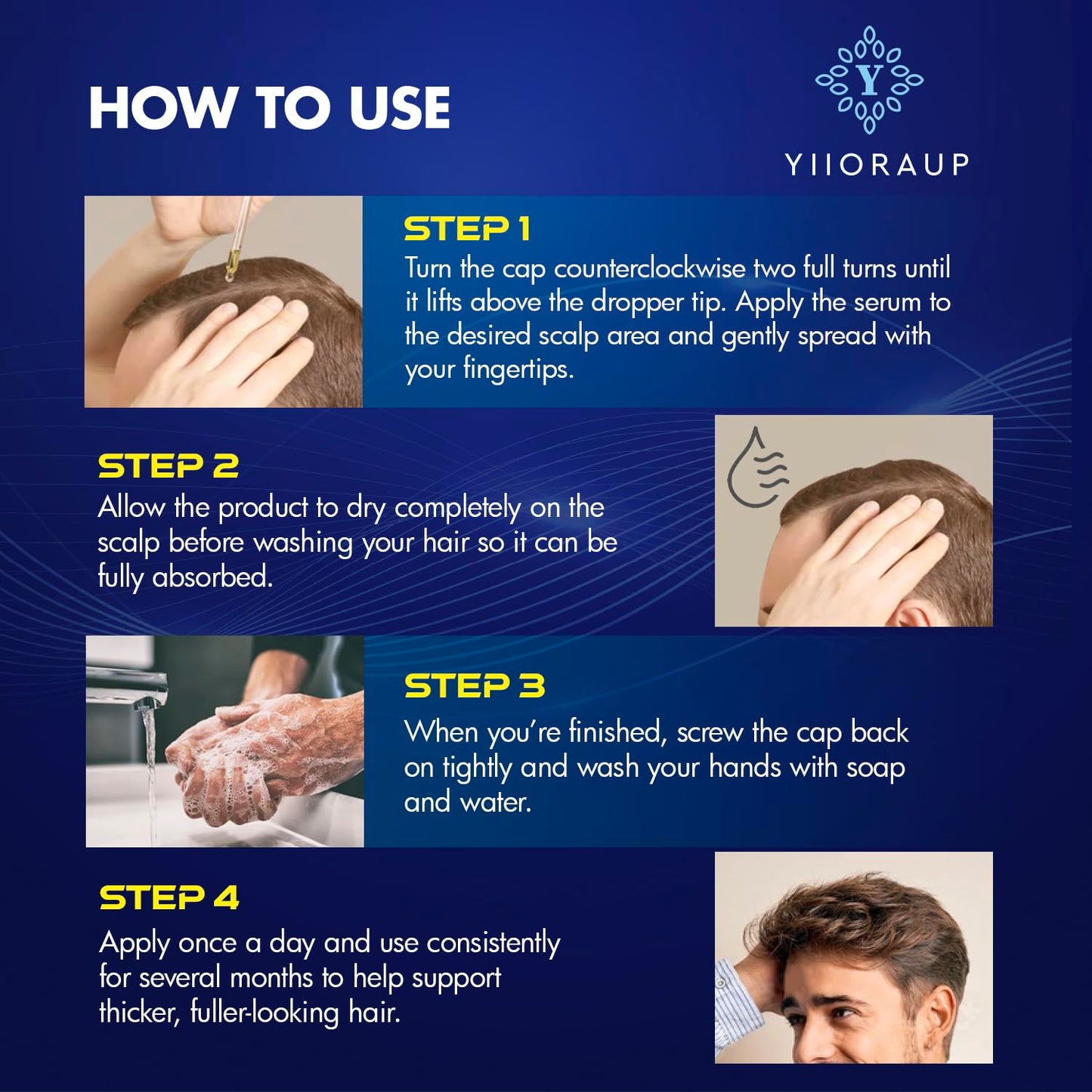 HOW TO USE

Y

YIIORAUP

STEP 1
Turn the cap counterclockwise two full turns until it lifts above the dropper tip. Apply the serum to the desired scalp area and gently spread with your fingertips.

STEP 2
Allow the product to dry completely on the scalp before washing your hair so it can be fully absorbed.

STEP 3
When you're finished, screw the cap back on tightly and wash your hands with soap and water.

STEP 4
Apply once a day and use consistently for several months to help support thicker, fuller-looking hair.