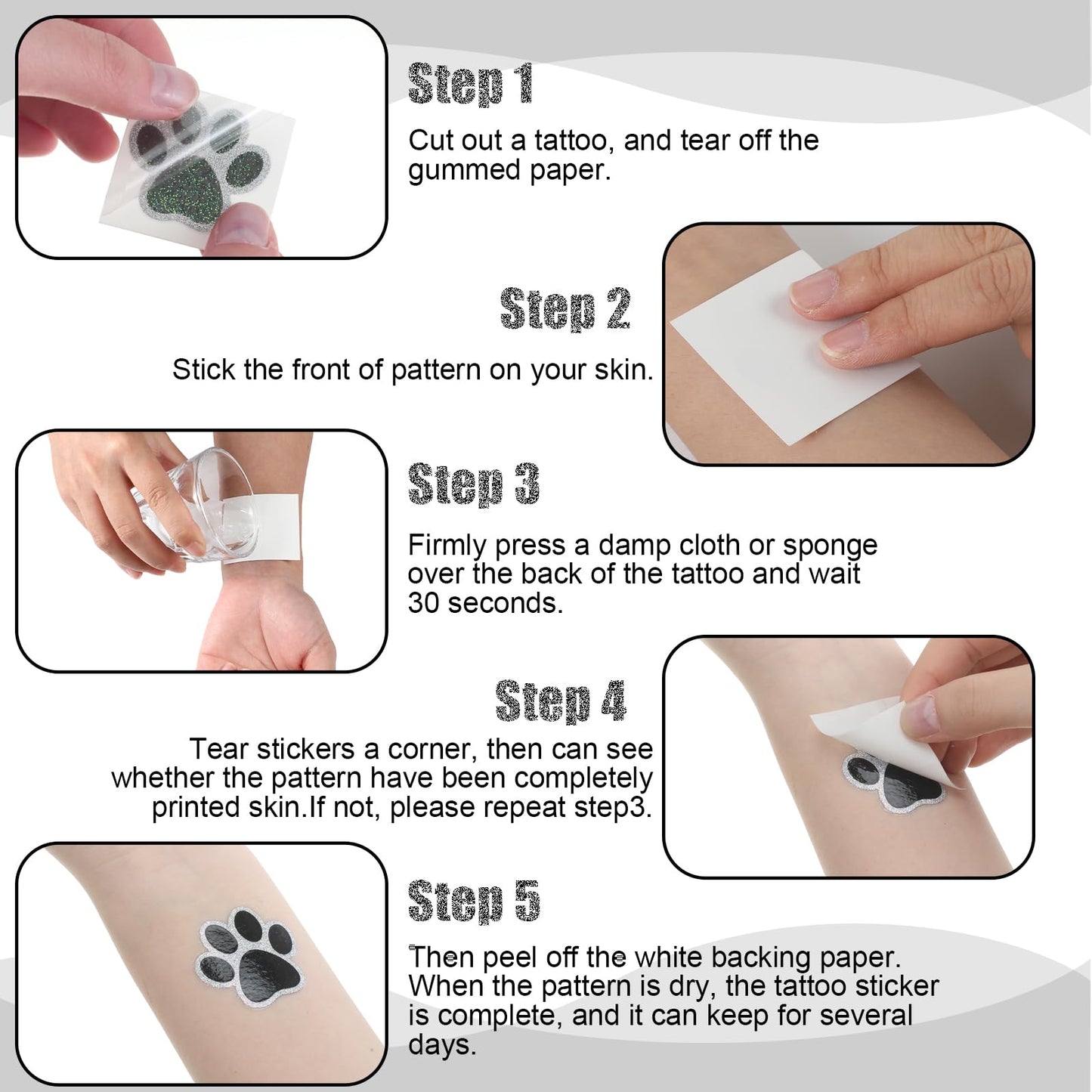 Step 1

Cut out a tattoo, and tear off the gummed paper.

Step 2

Stick the front of pattern on your skin.

Step 3

Firmly press a damp cloth or sponge over the back of the tattoo and wait 30 seconds.

Step 4

Tear stickers a corner, then can see whether the pattern have been completely printed skin.If not, please repeat step3.

Step 5

Then peel off the white backing paper. When the pattern is dry, the tattoo sticker is complete, and it can keep for several days.