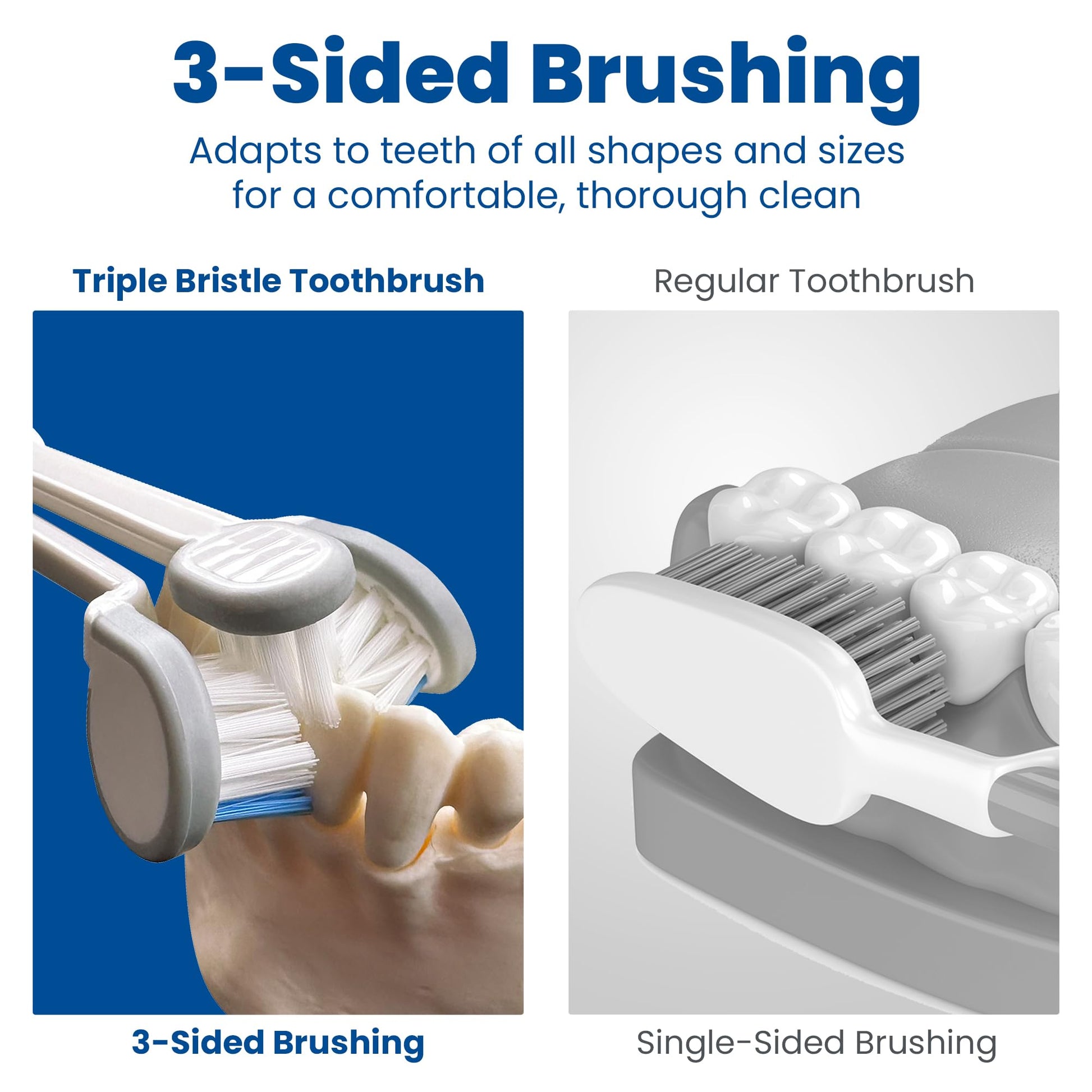 3-Sided Brushing

Adapts to teeth of all shapes and sizes for a comfortable, thorough clean

Triple Bristle Toothbrush

3-Sided Brushing

Regular Toothbrush

Single-Sided Brushing