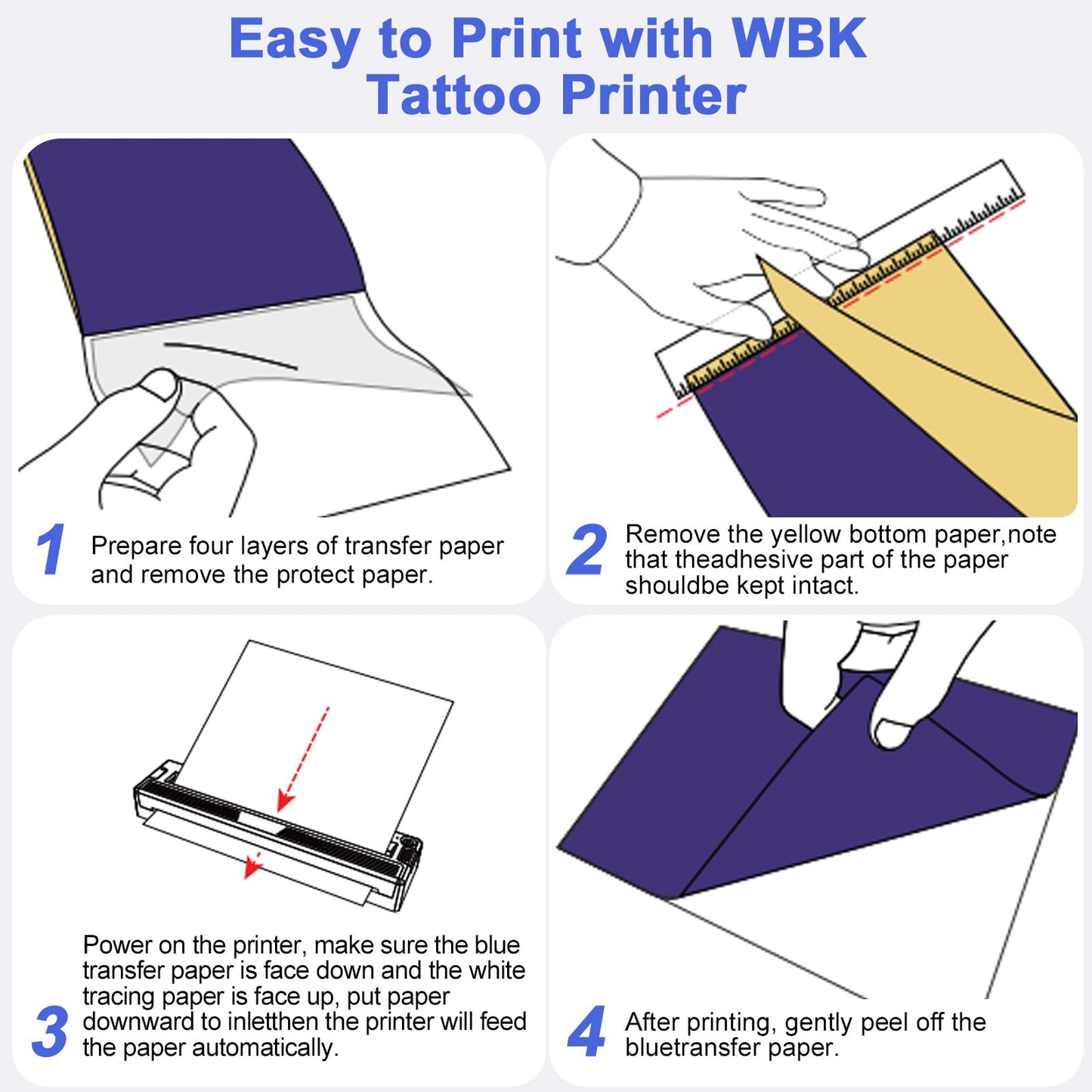 Easy to Print with WBK Tattoo Printer

1 Prepare four layers of transfer paper and remove the protect paper.

2 Remove the yellow bottom paper,note that theadhesive part of the paper shouldbe kept intact.

3 Power on the printer, make sure the blue transfer paper is face down and the white tracing paper is face up, put paper downward to inletthen the printer will feed the paper automatically.

4 After printing, gently peel off the bluetransfer paper.