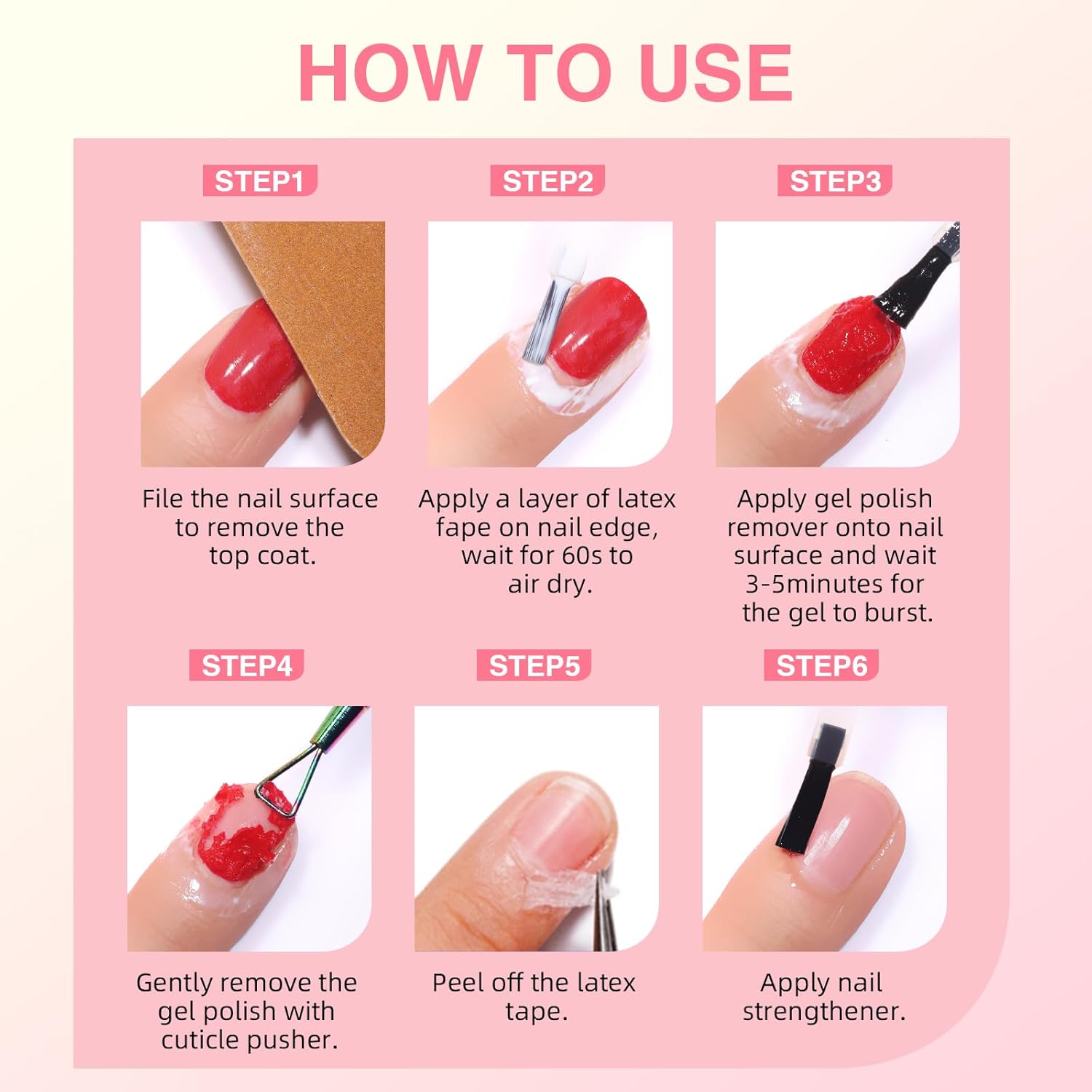 HOW TO USE

STEP1

File the nail surface to remove the top coat.

STEP2

Apply a layer of latex fape on nail edge, wait for 60s to air dry.

STEP3

Apply gel polish remover onto nail surface and wait 3-5minutes for the gel to burst.

STEP4

Gently remove the gel polish with cuticle pusher.

STEP5

Peel off the latex tape.

STEP6

Apply nail strengthener.