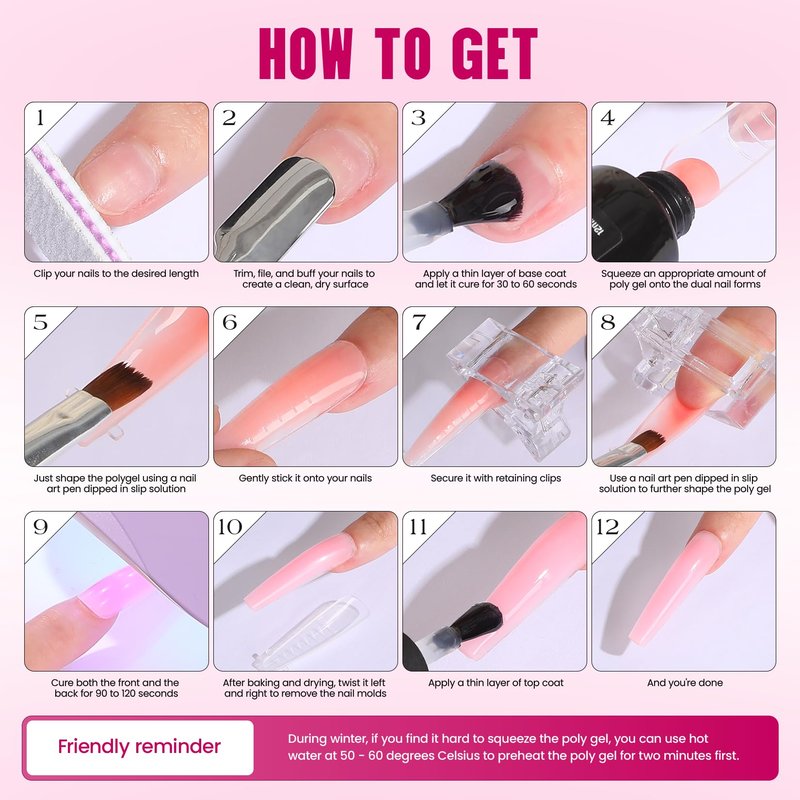 HOW TO GET

1
Clip your nails to the desired length

2
Trim, file, and buff your nails to create a clean, dry surface

3
Apply a thin layer of base coat and let it cure for 30 to 60 seconds

4
Squeeze an appropriate amount of poly gel onto the dual nail forms

5
Just shape the polygel using a nail art pen dipped in slip solution

6
Gently stick it onto your nails

7
Secure it with retaining clips

8
Use a nail art pen dipped in slip solution to further shape the poly gel

9
Cure both the front and the back for 90 to 120 seconds

10
After baking and drying, twist it left and right to remove the nail molds

11
Apply a thin layer of top coat

12
And you're done

Friendly reminder

During winter, if you find it hard to squeeze the poly gel, you can use hot water at 50 - 60 degrees Celsius to preheat the poly gel for two minutes first.