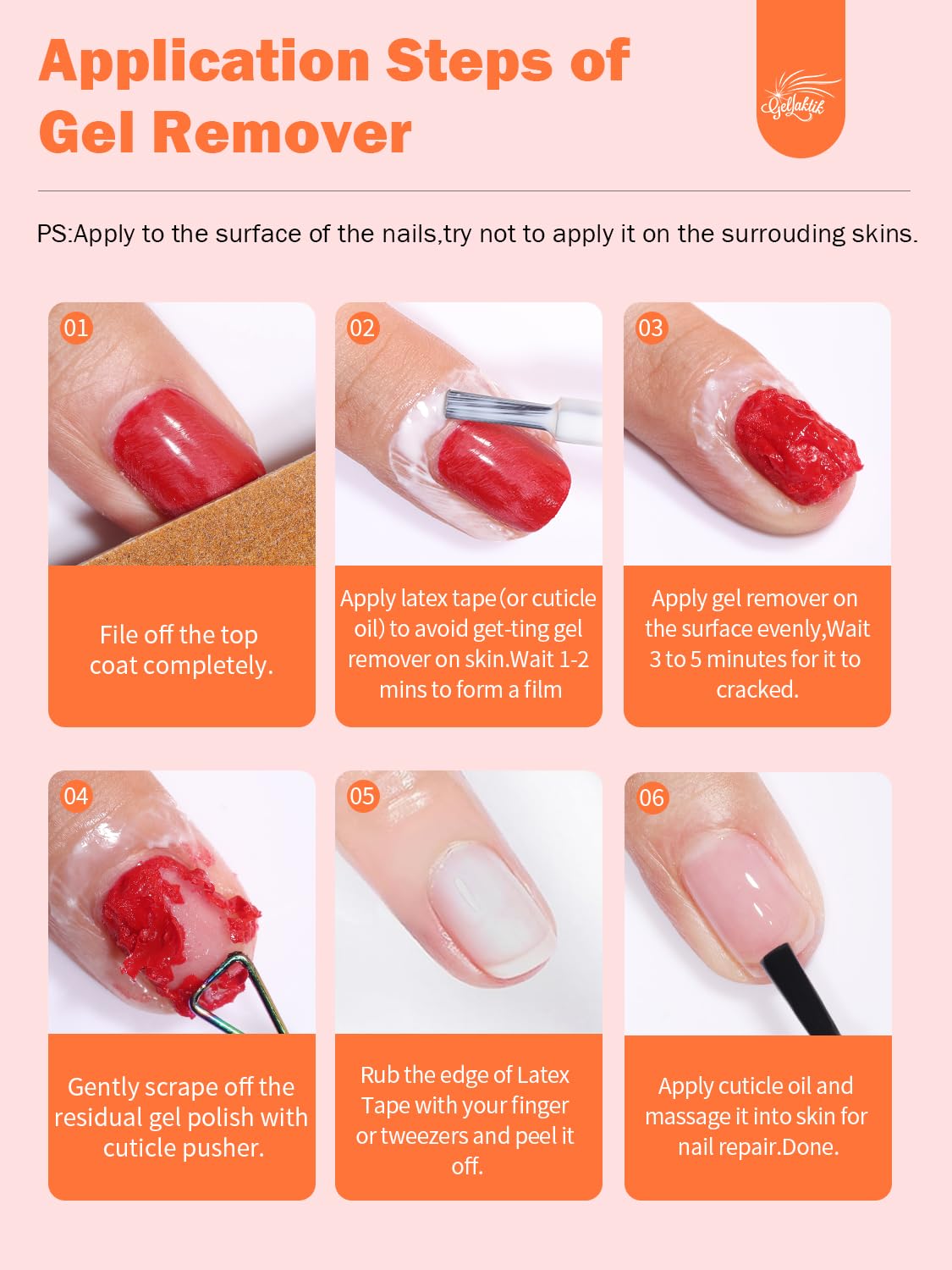 Application Steps of Gel Remover

Gellaktik

PS:Apply to the surface of the nails,try not to apply it on the surrouding skins.

01

File off the top coat completely.

02

Apply latex tape (or cuticle oil) to avoid get-ting gel remover on skin.Wait 1-2 mins to form a film

03

Apply gel remover on the surface evenly,Wait 3 to 5 minutes for it to cracked.

04

Gently scrape off the residual gel polish with cuticle pusher.

05

Rub the edge of Latex Tape with your finger or tweezers and peel it off.

06

Apply cuticle oil and massage it into skin for nail repair.Done.