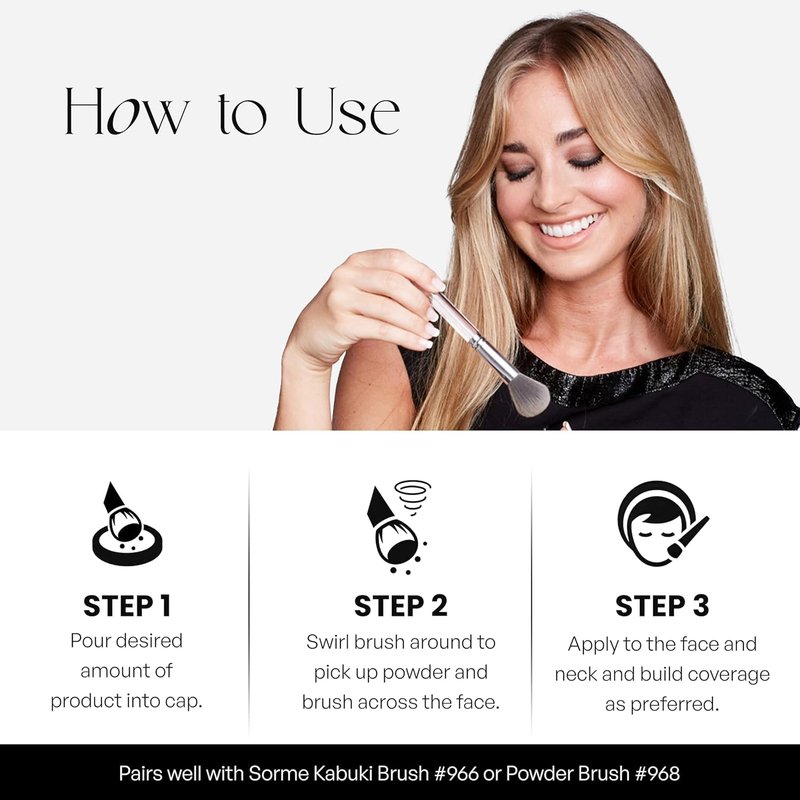 How to Use

STEP 1
Pour desired amount of product into cap.

STEP 2
Swirl brush around to pick up powder and brush across the face.

STEP 3
Apply to the face and neck and build coverage as preferred.

Pairs well with Sorme Kabuki Brush #966 or Powder Brush #968