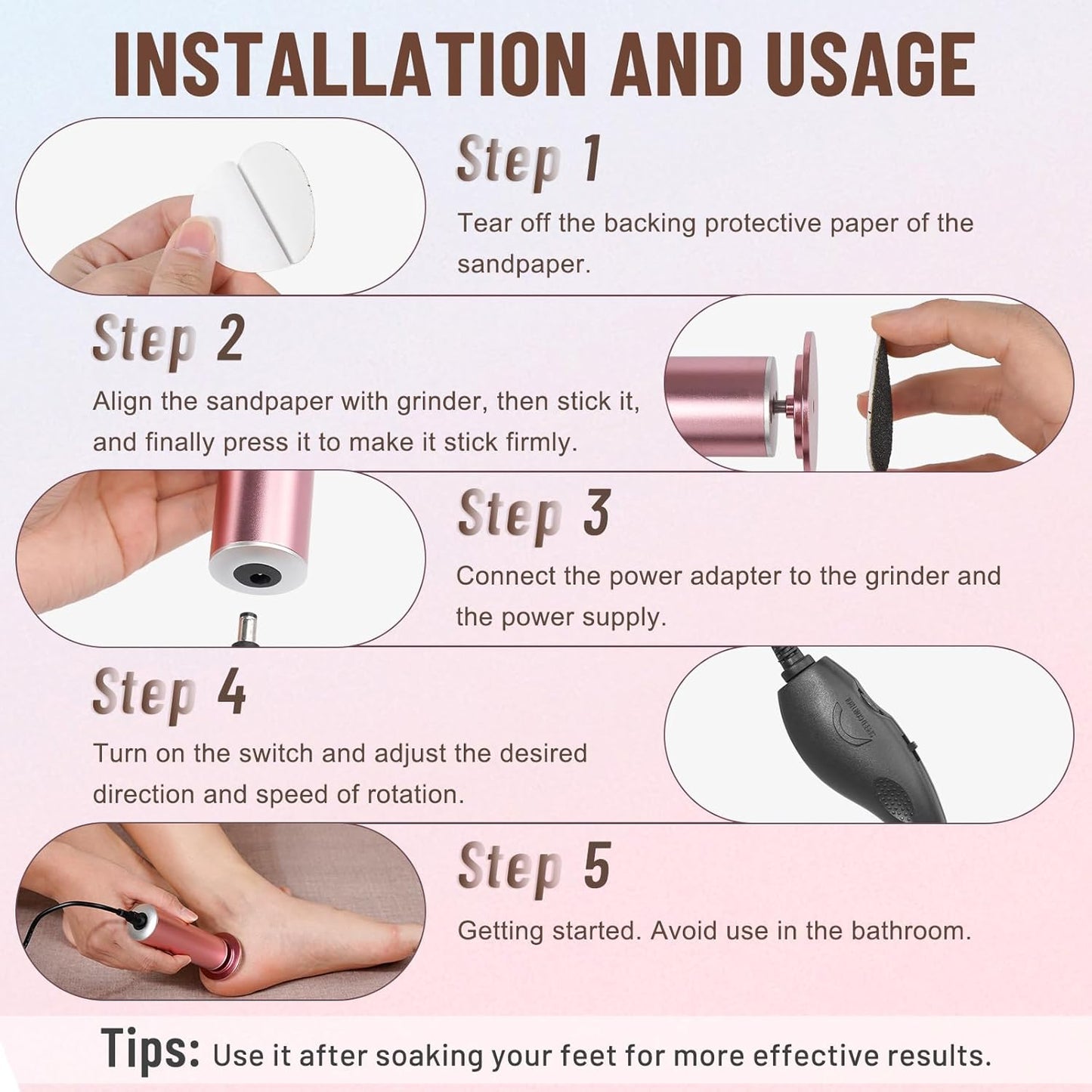 INSTALLATION AND USAGE

Step 1
Tear off the backing protective paper of the sandpaper.

Step 2
Align the sandpaper with grinder, then stick it, and finally press it to make it stick firmly.

Step 3
Connect the power adapter to the grinder and the power supply.

Step 4
Turn on the switch and adjust the desired direction and speed of rotation.

Step 5
Getting started. Avoid use in the bathroom.

Tips: Use it after soaking your feet for more effective results.