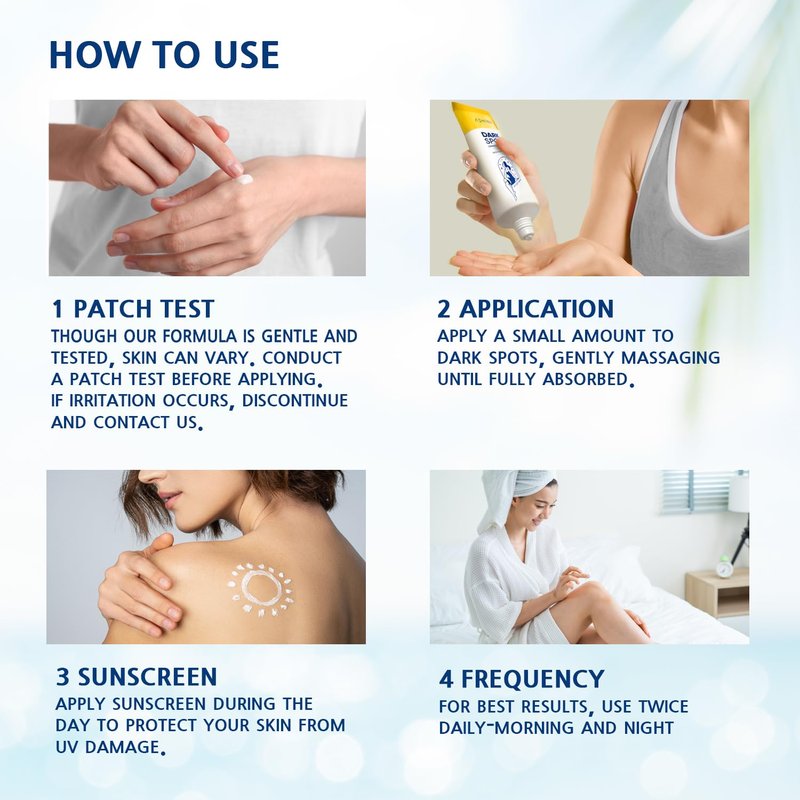 HOW TO USE

DARK SPOTS

1 PATCH TEST
THOUGH OUR FORMULA IS GENTLE AND TESTED, SKIN CAN VARY. CONDUCT A PATCH TEST BEFORE APPLYING. IF IRRITATION OCCURS, DISCONTINUE AND CONTACT US.

2 APPLICATION
APPLY A SMALL AMOUNT TO DARK SPOTS, GENTLY MASSAGING UNTIL FULLY ABSORBED.

3 SUNSCREEN
APPLY SUNSCREEN DURING THE DAY TO PROTECT YOUR SKIN FROM UV DAMAGE.

4 FREQUENCY
FOR BEST RESULTS, USE TWICE DAILY-MORNING AND NIGHT