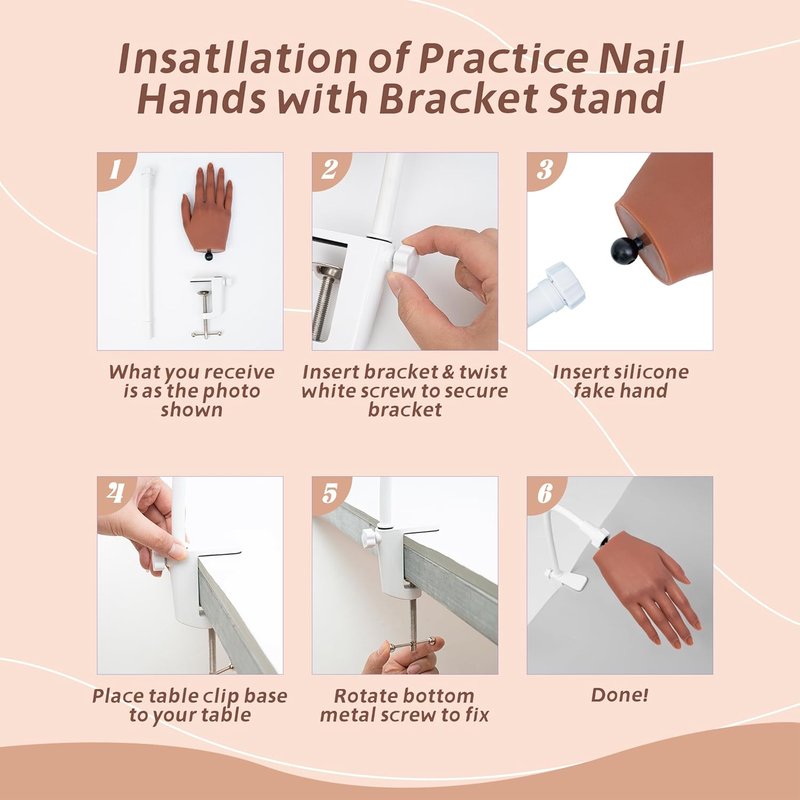 Insatllation of Practice Nail Hands with Bracket Stand

1

What you receive is as the photo shown

2

Insert bracket & twist white screw to secure bracket

3

Insert silicone fake hand

4

Place table clip base to your table

5

Rotate bottom metal screw to fix

6

Done!