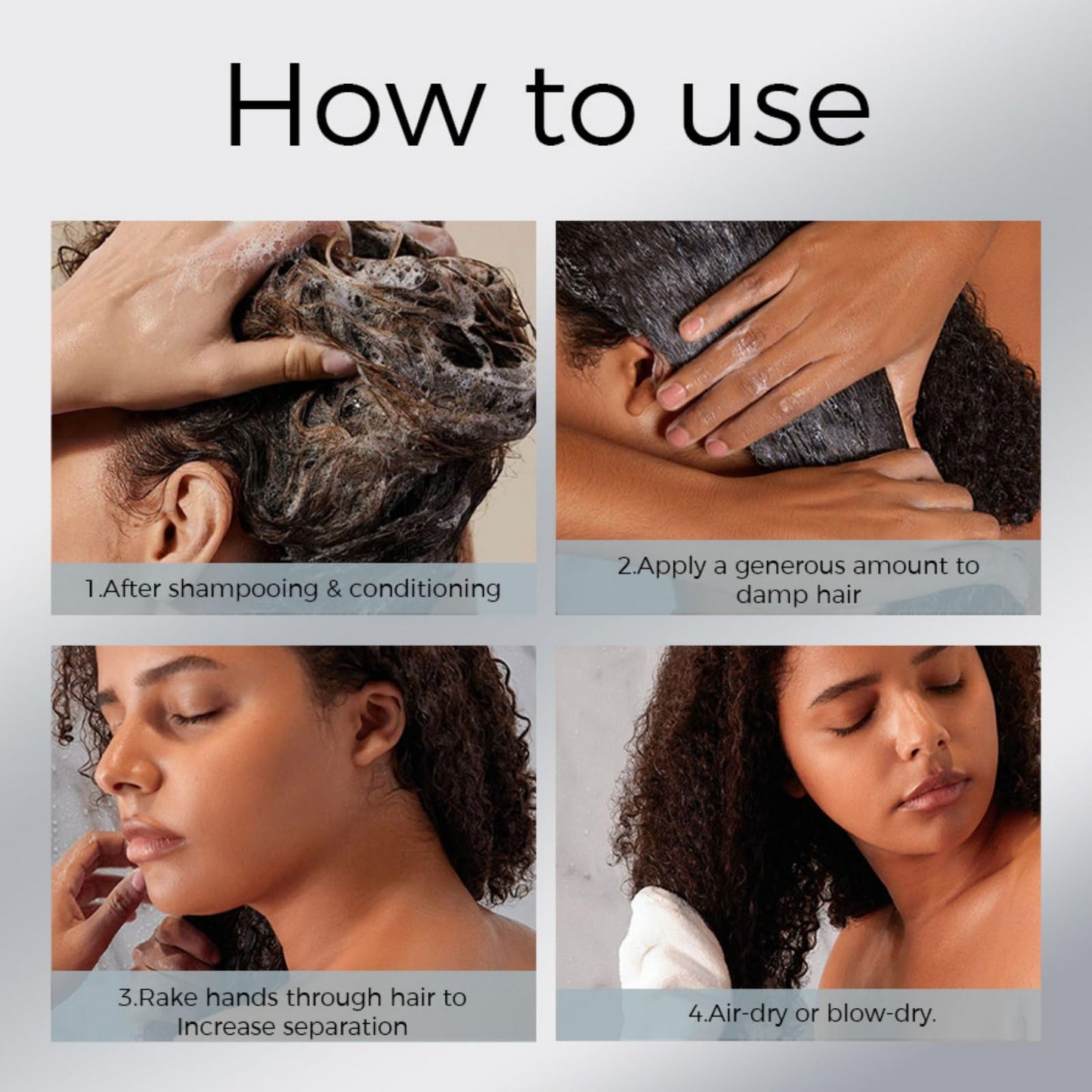 How to use

1.After shampooing & conditioning

2.Apply a generous amount to damp hair

3.Rake hands through hair to Increase separation

4.Air-dry or blow-dry.