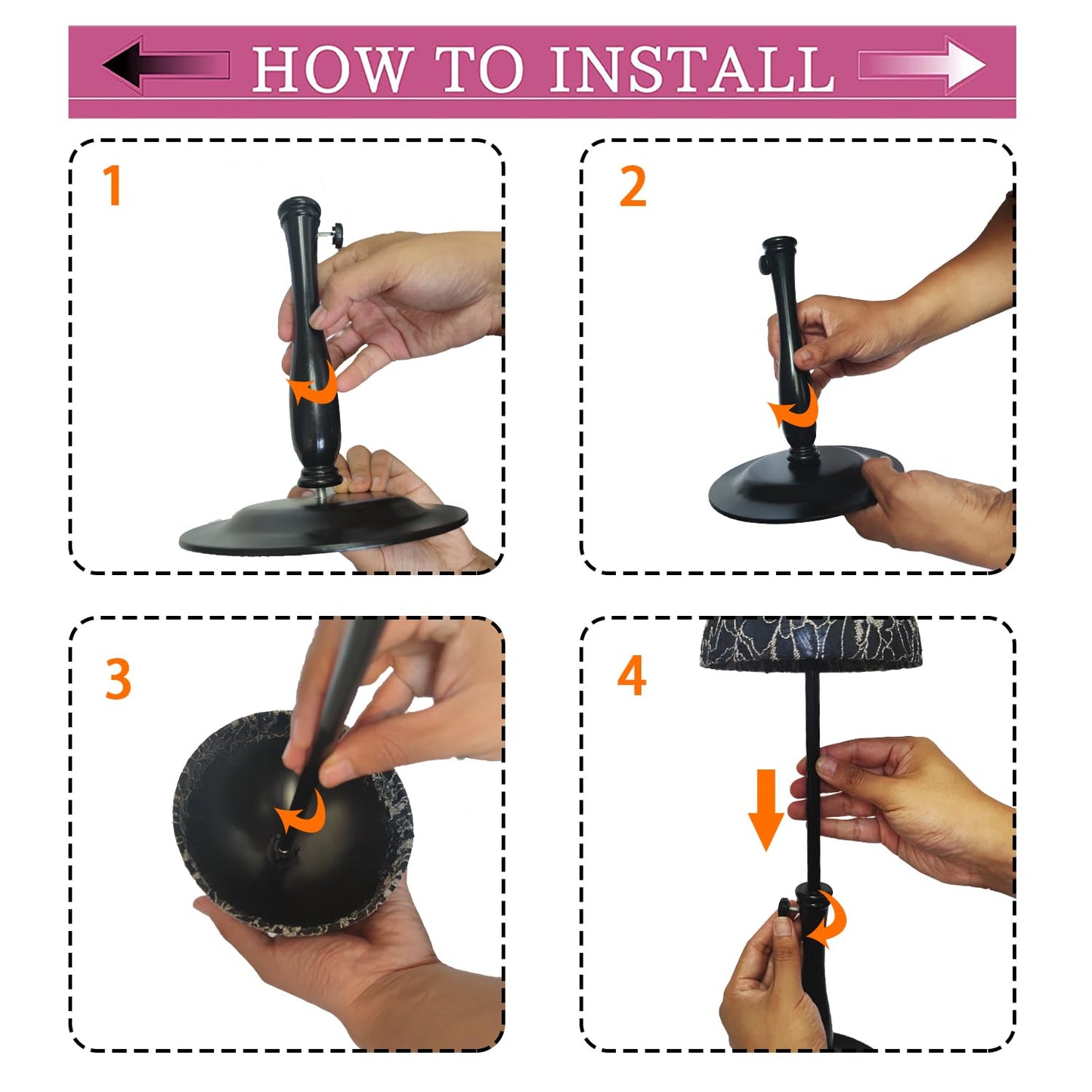 HOW TO INSTALL

1

2

3

4