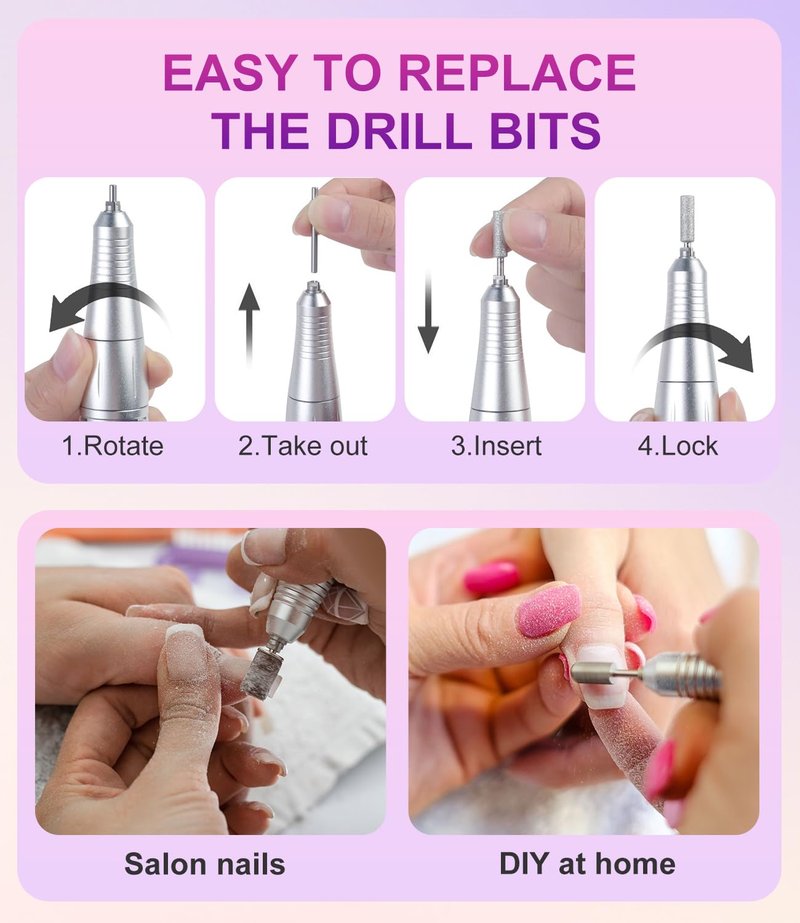 EASY TO REPLACE THE DRILL BITS

1.Rotate

2.Take out

3.Insert

4.Lock

Salon nails

DIY at home