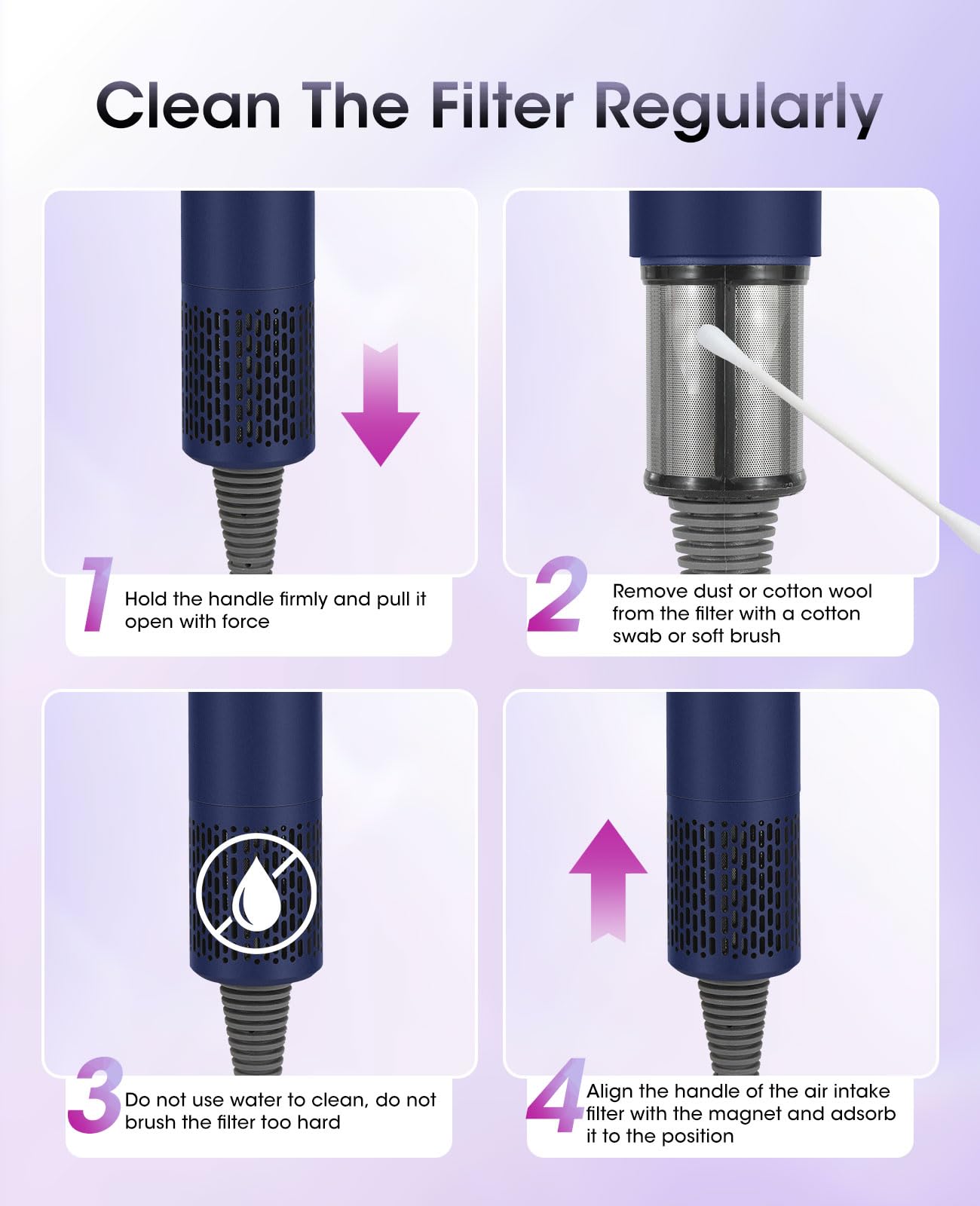 Clean The Filter Regularly

1 Hold the handle firmly and pull it open with force

2 Remove dust or cotton wool from the filter with a cotton swab or soft brush

3 Do not use water to clean, do not brush the filter too hard

4 Align the handle of the air intake filter with the magnet and adsorb it to the position