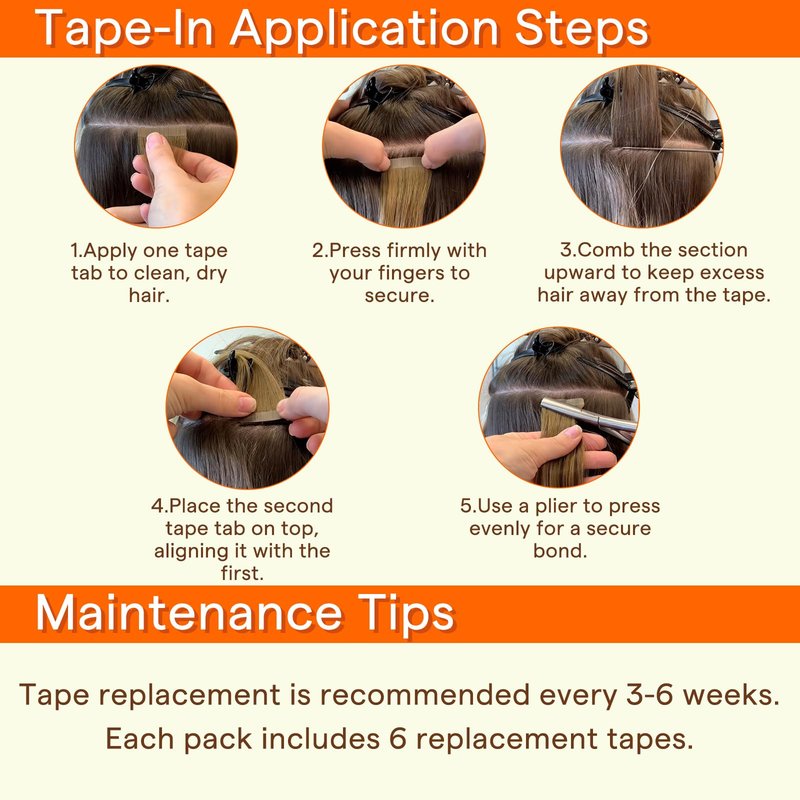 Tape-In Application Steps

1.Apply one tape tab to clean, dry hair.

2.Press firmly with your fingers to secure.

3.Comb the section upward to keep excess hair away from the tape.

4.Place the second tape tab on top, aligning it with the first.

5.Use a plier to press evenly for a secure bond.

Maintenance Tips

Tape replacement is recommended every 3-6 weeks.

Each pack includes 6 replacement tapes.