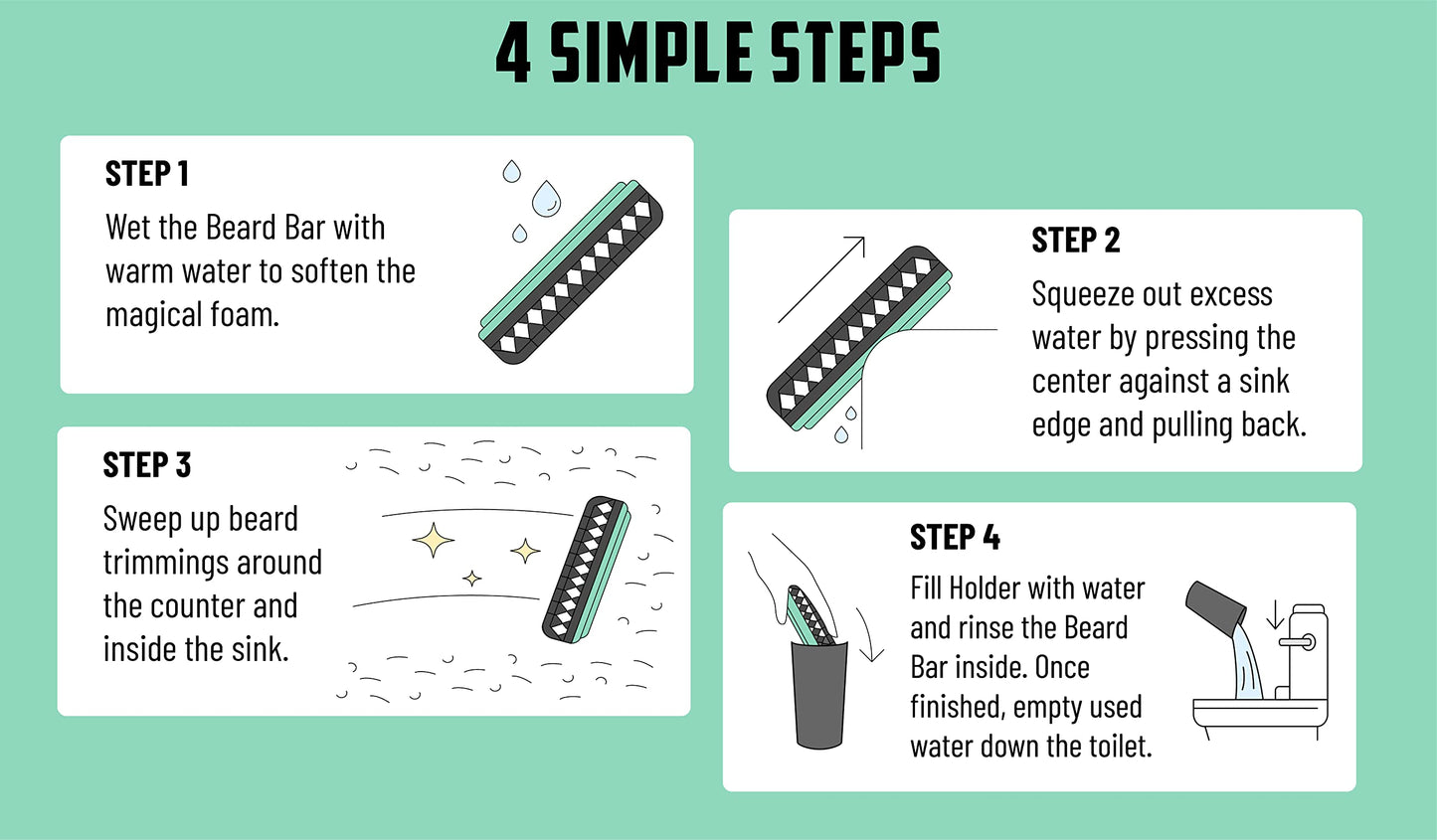 4 SIMPLE STEPS

STEP 1
Wet the Beard Bar with warm water to soften the magical foam.

STEP 2
Squeeze out excess water by pressing the center against a sink edge and pulling back.

STEP 3
Sweep up beard trimmings around the counter and inside the sink.

STEP 4
Fill Holder with water and rinse the Beard Bar inside. Once finished, empty used water down the toilet.