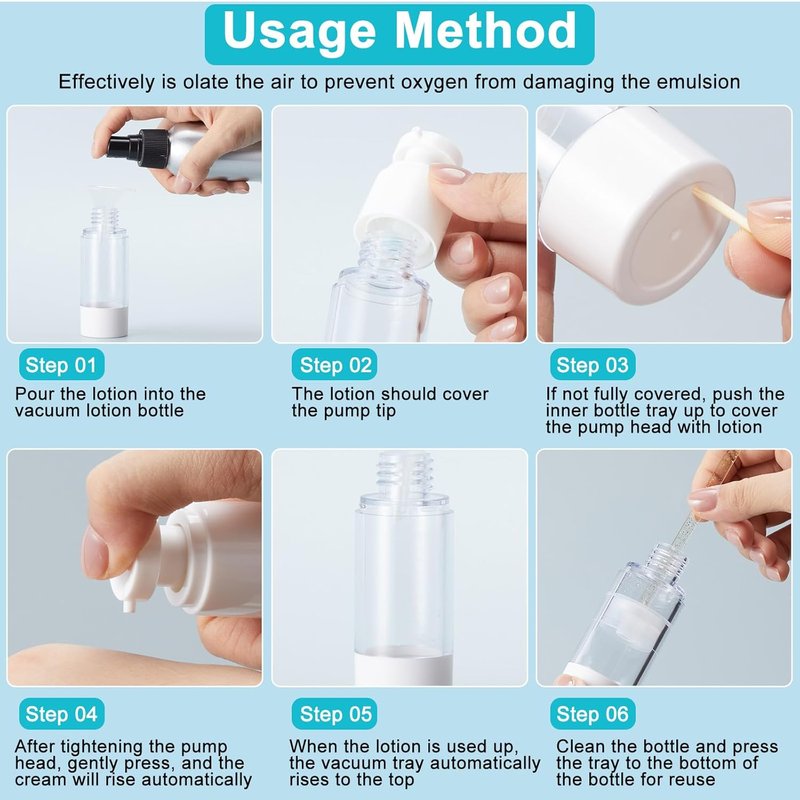 Usage Method

Effectively is olate the air to prevent oxygen from damaging the emulsion

Step 01
Pour the lotion into the vacuum lotion bottle

Step 02
The lotion should cover the pump tip

Step 03
If not fully covered, push the inner bottle tray up to cover the pump head with lotion

Step 04
After tightening the pump head, gently press, and the cream will rise automatically

Step 05
When the lotion is used up, the vacuum tray automatically rises to the top

Step 06
Clean the bottle and press the tray to the bottom of the bottle for reuse