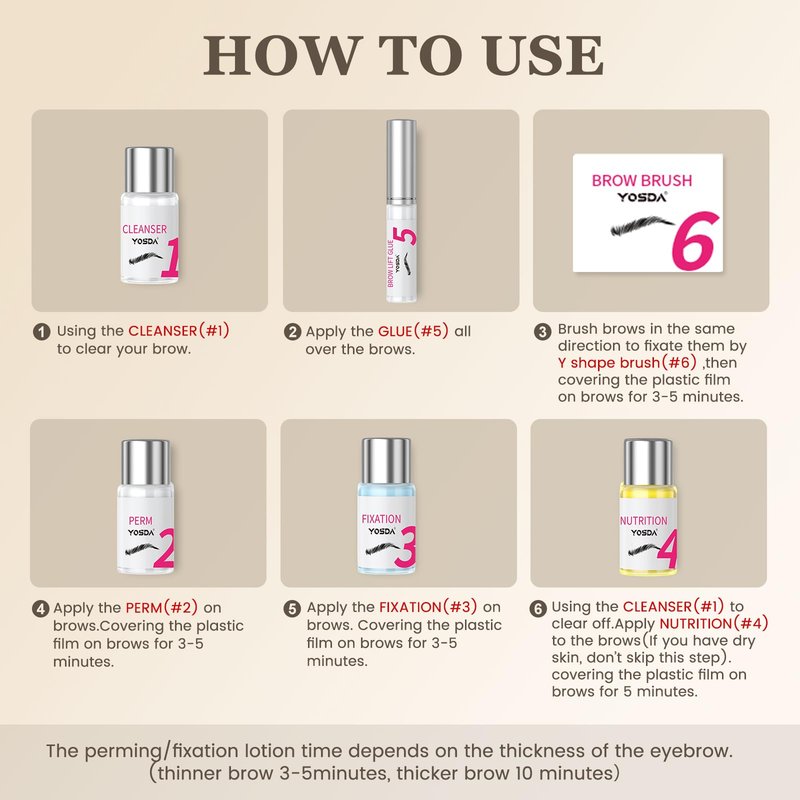 HOW TO USE

CLEANSER
YOSDA
1

BROW LIFT GLUE
YOSDA
5

BROW BRUSH
YOSDA
6

1 Using the CLEANSER(#1) to clear your brow.

2 Apply the GLUE(#5) all over the brows.

3 Brush brows in the same direction to fixate them by Y shape brush(#6) ,then covering the plastic film on brows for 3-5 minutes.

PERM
YOSDA
2

FIXATION
YOSDA
3

NUTRITION
YOSDA
4

4 Apply the PERM(#2) on brows.Covering the plastic film on brows for 3-5 minutes.

5 Apply the FIXATION(#3) on brows. Covering the plastic film on brows for 3-5 minutes.

6 Using the CLEANSER(#1) to clear off.Apply NUTRITION(#4) to the brows(If you have dry skin, don't skip this step). covering the plastic film on brows for 5 minutes.

The perming/fixation lotion time depends on the thickness of the eyebrow. (thinner brow 3-5minutes, thicker brow 10 minutes)