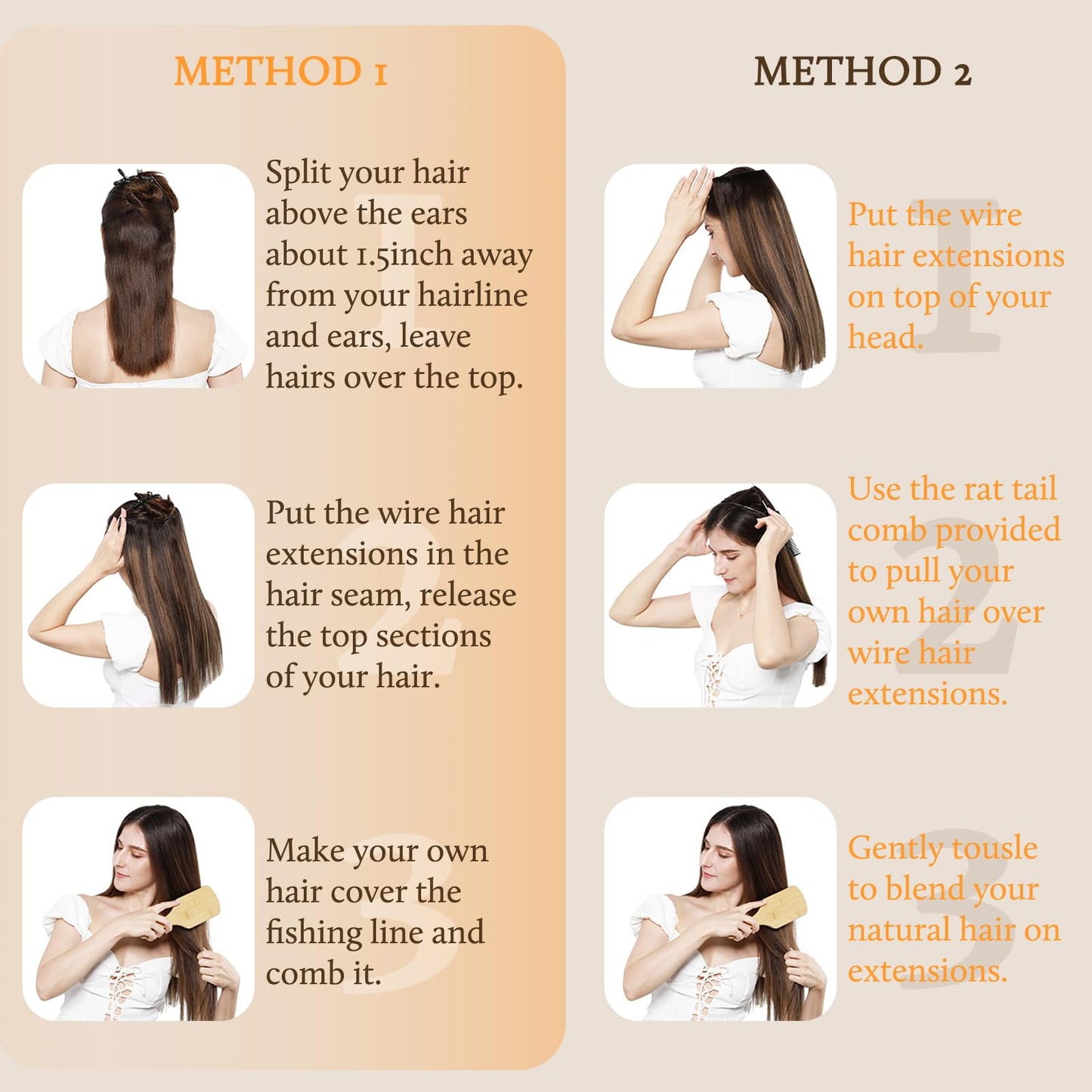 METHOD 1

1

Split your hair above the ears about 1.5inch away from your hairline and ears, leave hairs over the top.

2

Put the wire hair extensions in the hair seam, release the top sections of your hair.

3

Make your own hair cover the fishing line and comb it.

METHOD 2

1

Put the wire hair extensions on top of your head.

2

Use the rat tail comb provided to pull your own hair over wire hair extensions.

3

Gently tousle to blend your natural hair on extensions.