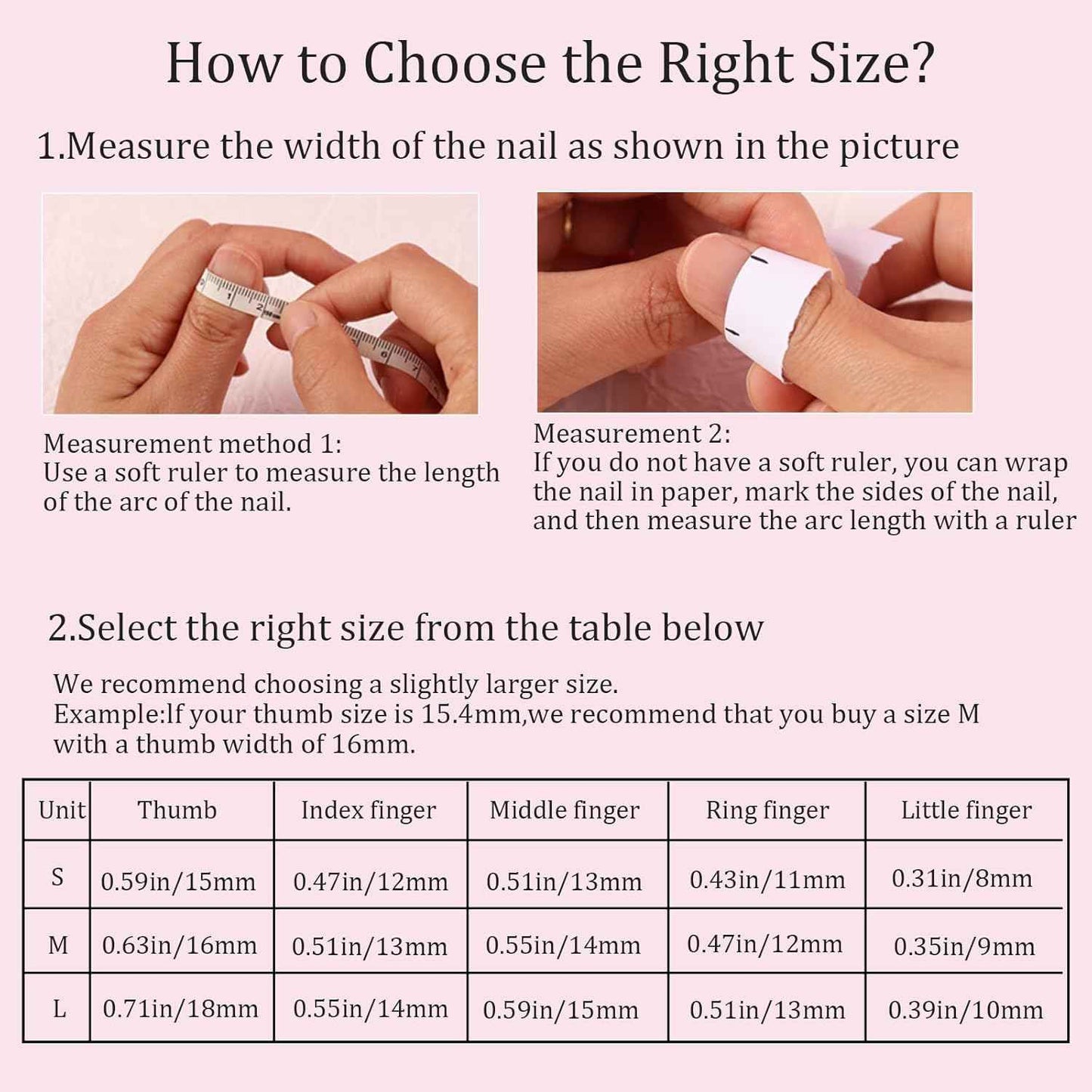 How to Choose the Right Size?

1.Measure the width of the nail as shown in the picture

Measurement method 1:
Use a soft ruler to measure the length of the arc of the nail.

Measurement 2:
If you do not have a soft ruler, you can wrap the nail in paper, mark the sides of the nail, and then measure the arc length with a ruler

2.Select the right size from the table below

We recommend choosing a slightly larger size.
Example:If your thumb size is 15.4mm,we recommend that you buy a size M with a thumb width of 16mm.

| Unit | Thumb | Index finger | Middle finger | Ring finger | Little finger |
|---|---|---|---|---|---|
| S | 0.59in/15mm | 0.47in/12mm | 0.51in/13mm | 0.43in/11mm | 0.31in/8mm |
| M | 0.63in/16mm | 0.51in/13mm | 0.55in/14mm | 0.47in/12mm | 0.35in/9mm |
| L | 0.71in/18mm | 0.55in/14mm | 0.59in/15mm | 0.51in/13mm | 0.39in/10mm |