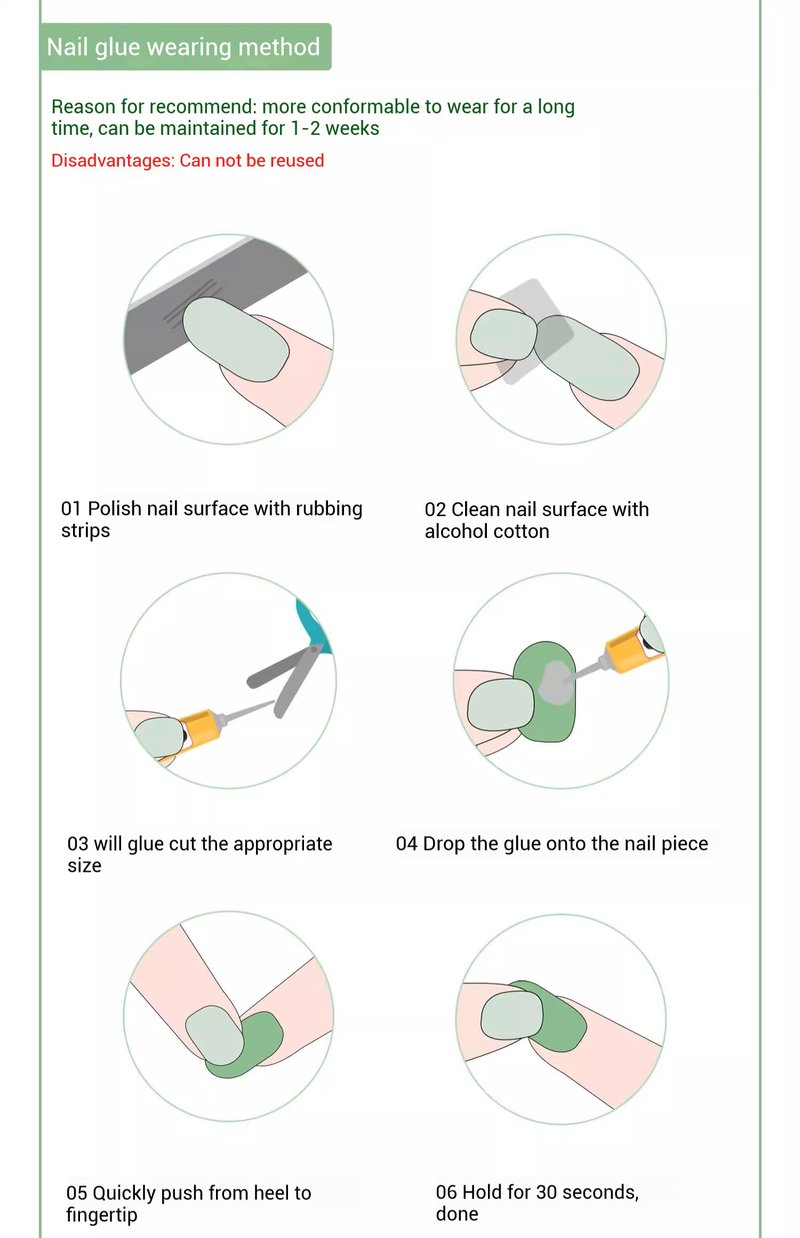 Nail glue wearing method

Reason for recommend: more conformable to wear for a long time, can be maintained for 1-2 weeks

Disadvantages: Can not be reused

01 Polish nail surface with rubbing strips

02 Clean nail surface with alcohol cotton

03 will glue cut the appropriate size

04 Drop the glue onto the nail piece

05 Quickly push from heel to fingertip

06 Hold for 30 seconds, done