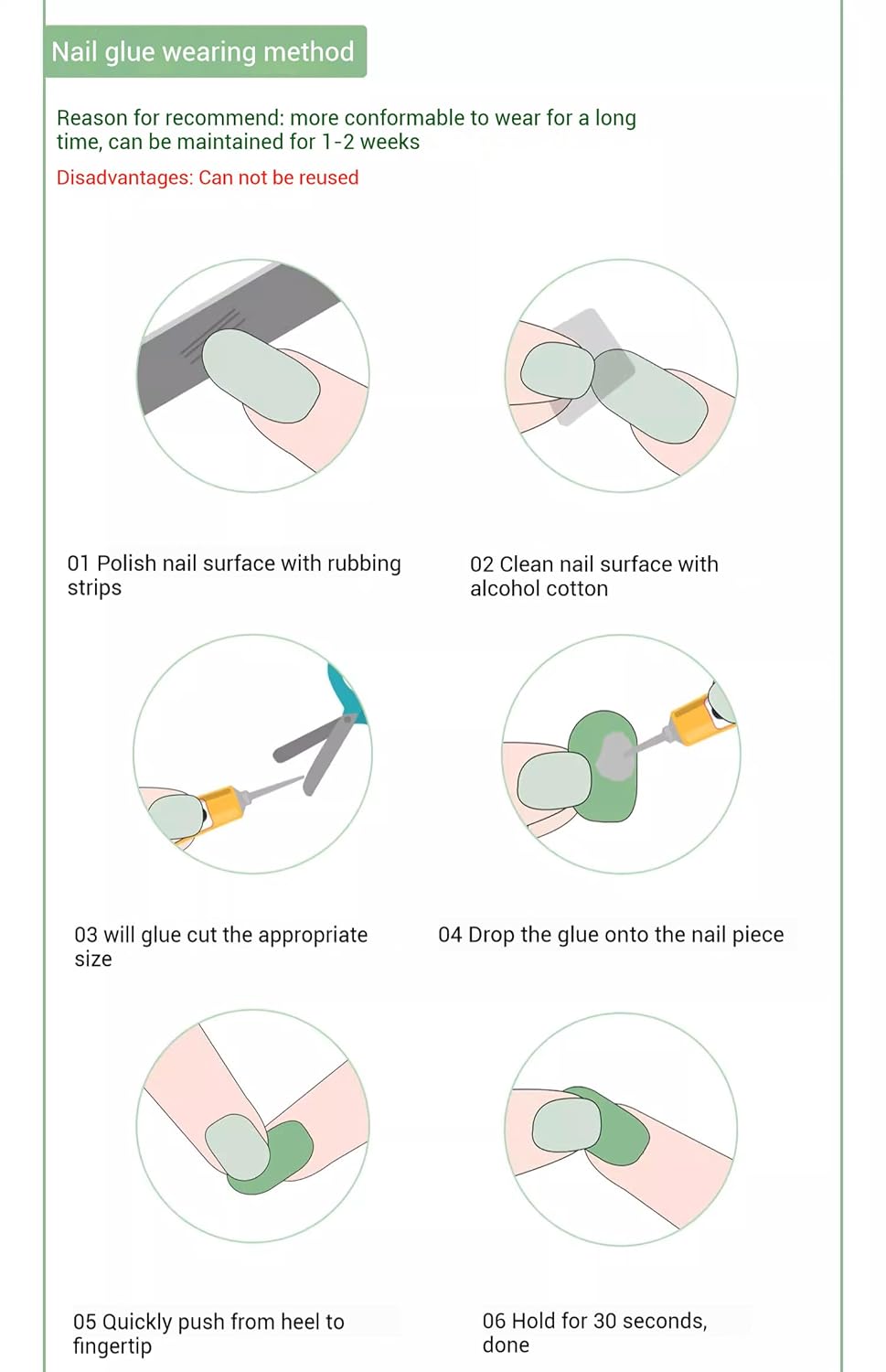 Nail glue wearing method

Reason for recommend: more conformable to wear for a long time, can be maintained for 1-2 weeks

Disadvantages: Can not be reused

01 Polish nail surface with rubbing strips

02 Clean nail surface with alcohol cotton

03 will glue cut the appropriate size

04 Drop the glue onto the nail piece

05 Quickly push from heel to fingertip

06 Hold for 30 seconds, done